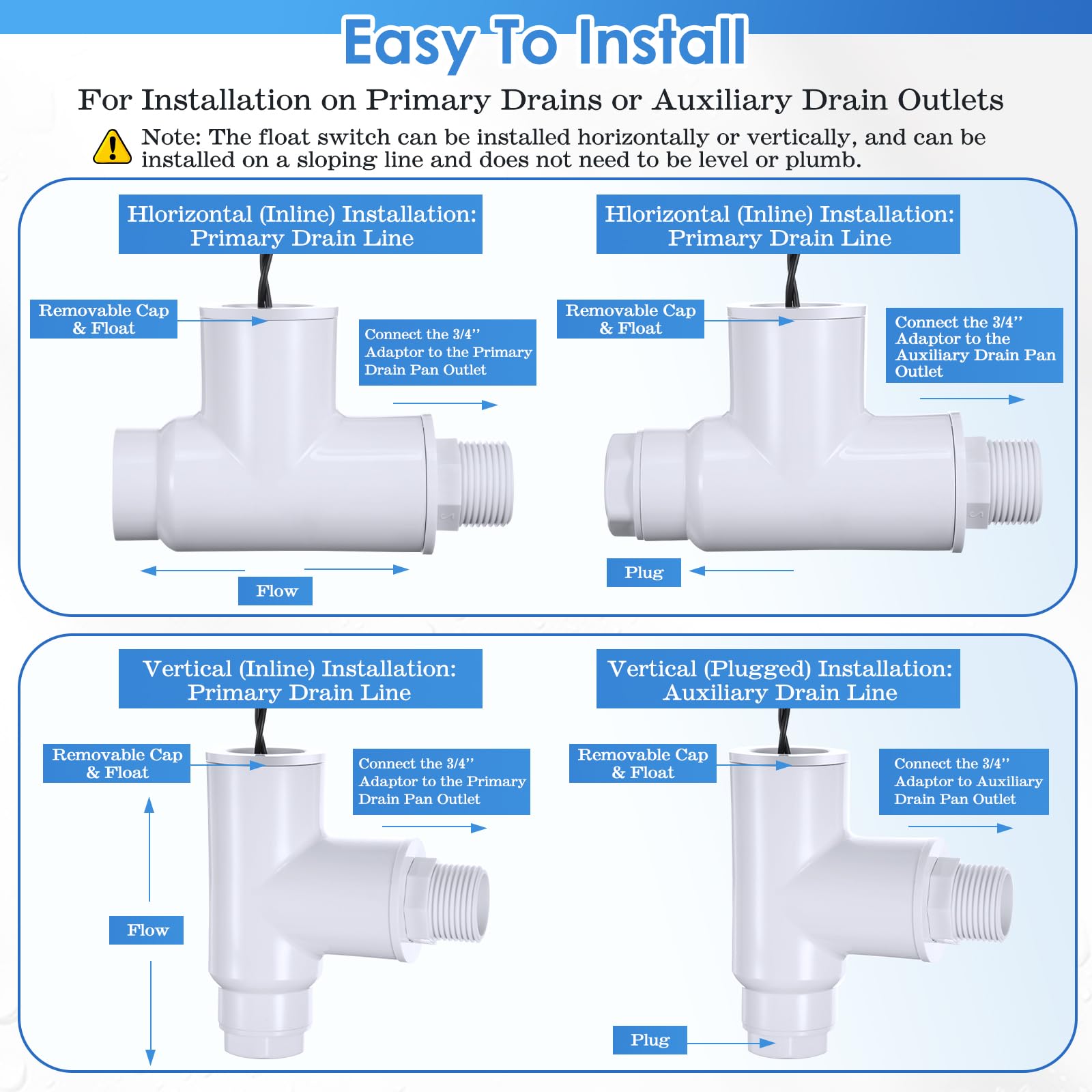 Easy To Install

For Installation on Primary Drains or Auxiliary Drain Outlets

Note: The float switch can be installed horizontally or vertically, and can be installed on a sloping line and does not need to be level or plumb.

Hlorizontal (Inline) Installation: Primary Drain Line

Removable Cap & Float

Connect the 3/4'' Adaptor to the Primary Drain Pan Outlet

Flow

Hlorizontal (Inline) Installation: Primary Drain Line

Removable Cap & Float

Connect the 3/4'' Adaptor to the Auxiliary Drain Pan Outlet

Plug

Vertical (Inline) Installation: Primary Drain Line

Removable Cap & Float

Connect the 3/4'' Adaptor to the Primary Drain Pan Outlet

Flow

Vertical (Plugged) Installation: Auxiliary Drain Line

Removable Cap & Float

Connect the 3/4'' Adaptor to Auxiliary Drain Pan Outlet

Plug