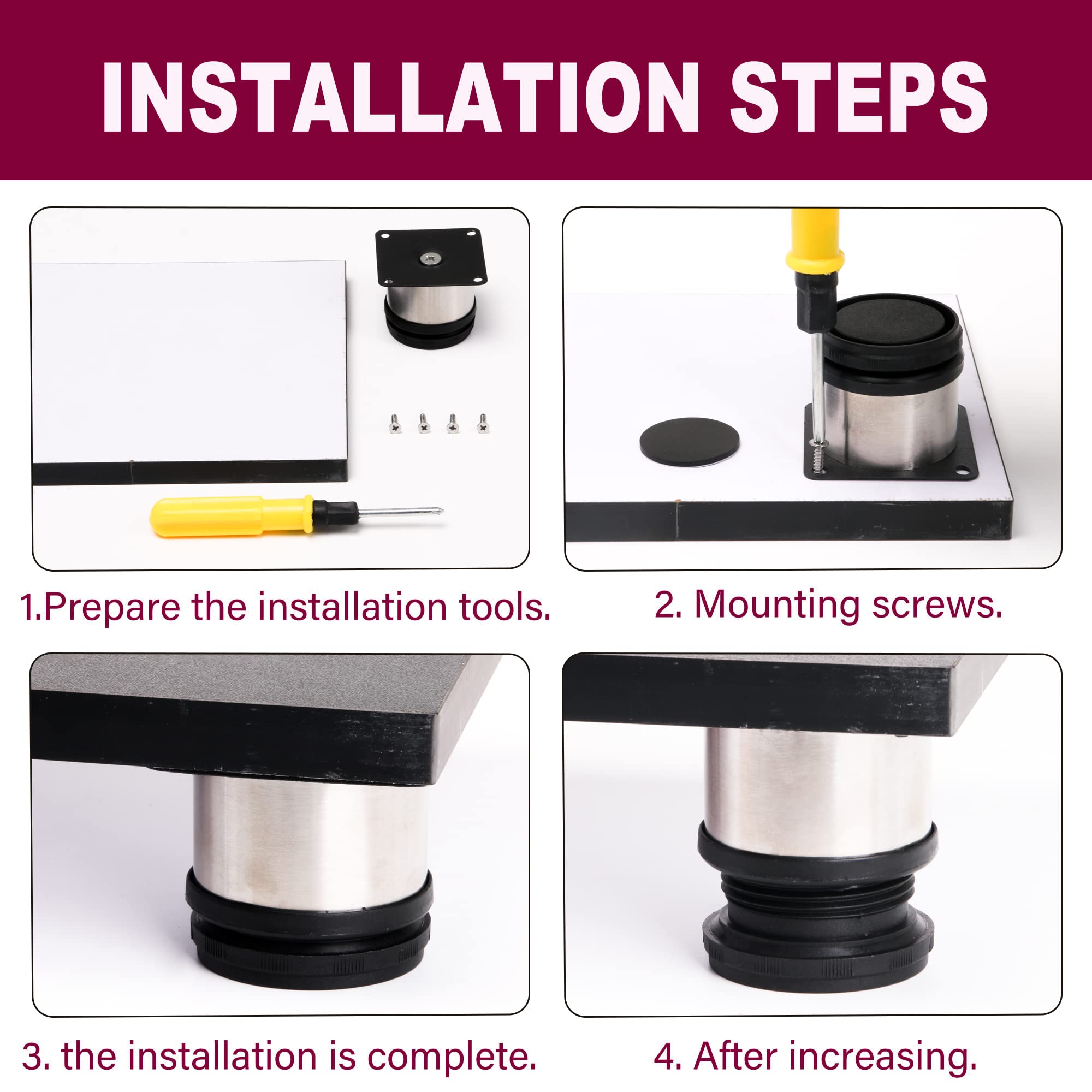 INSTALLATION STEPS

1.Prepare the installation tools.

2. Mounting screws.

3. the installation is complete.

4. After increasing.