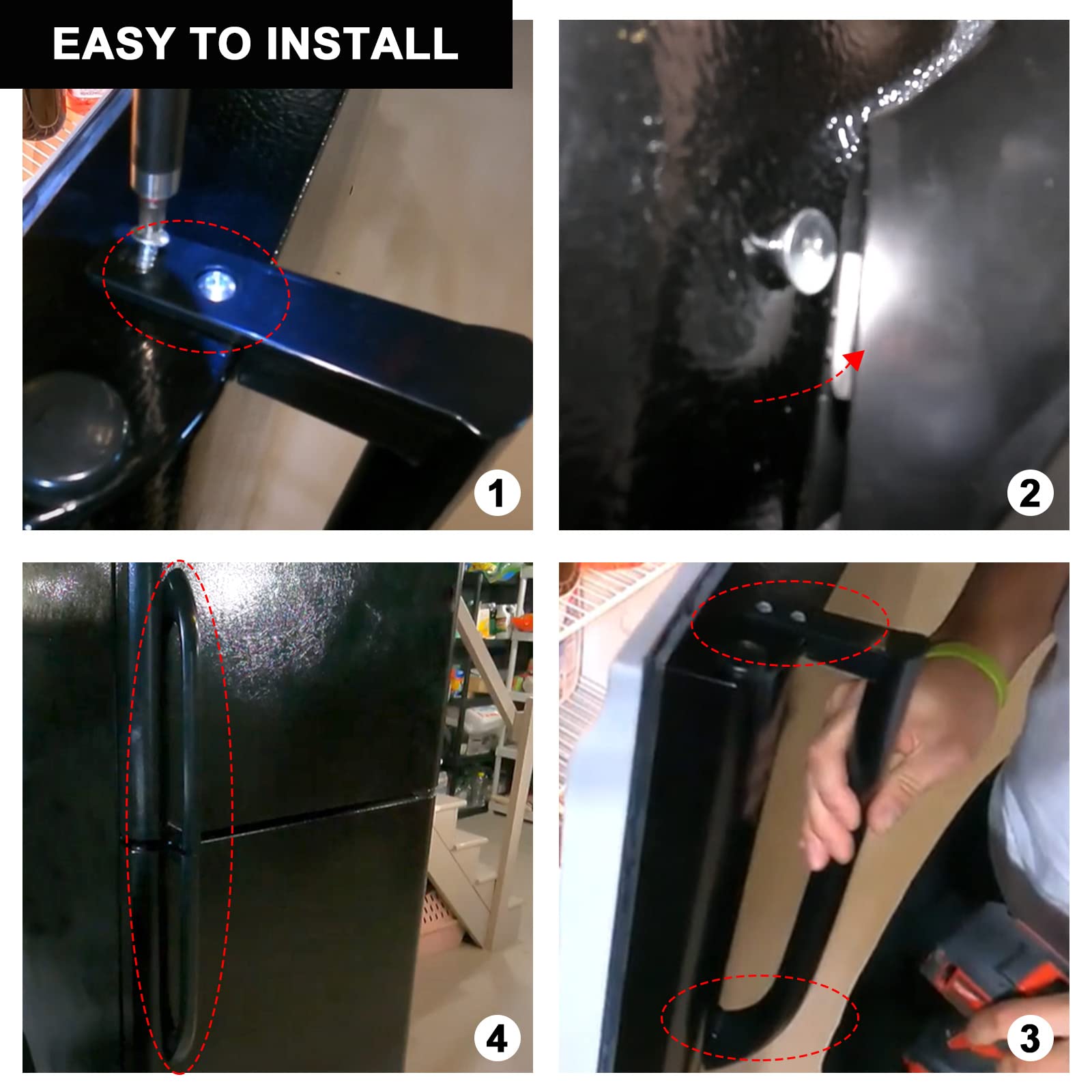 EASY TO INSTALL

1

2

4

3