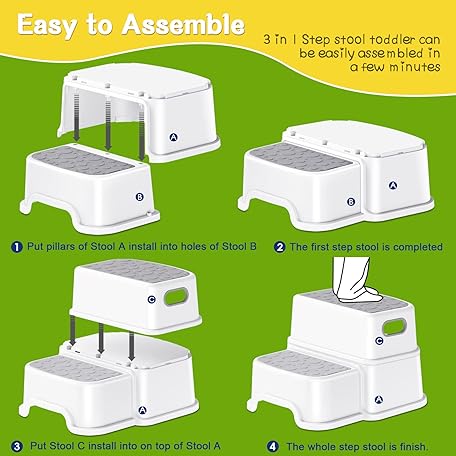 Easy to Assemble

3 in 1 Step stool toddler can be easily assembled in a few minutes

A

B

B

A

1 Put pillars of Stool A install into holes of Stool B

2 The first step stool is completed

C

A

C

A

3 Put Stool C install into on top of Stool A

4 The whole step stool is finish.