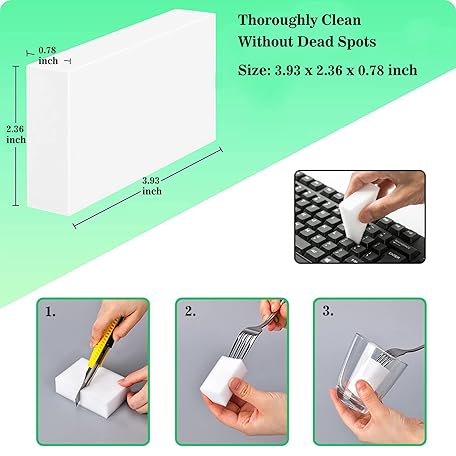 Thoroughly Clean
Without Dead Spots

Size: 3.93 x 2.36 x 0.78 inch

0.78 inch

2.36 inch

3.93 inch

1.

2.

3.