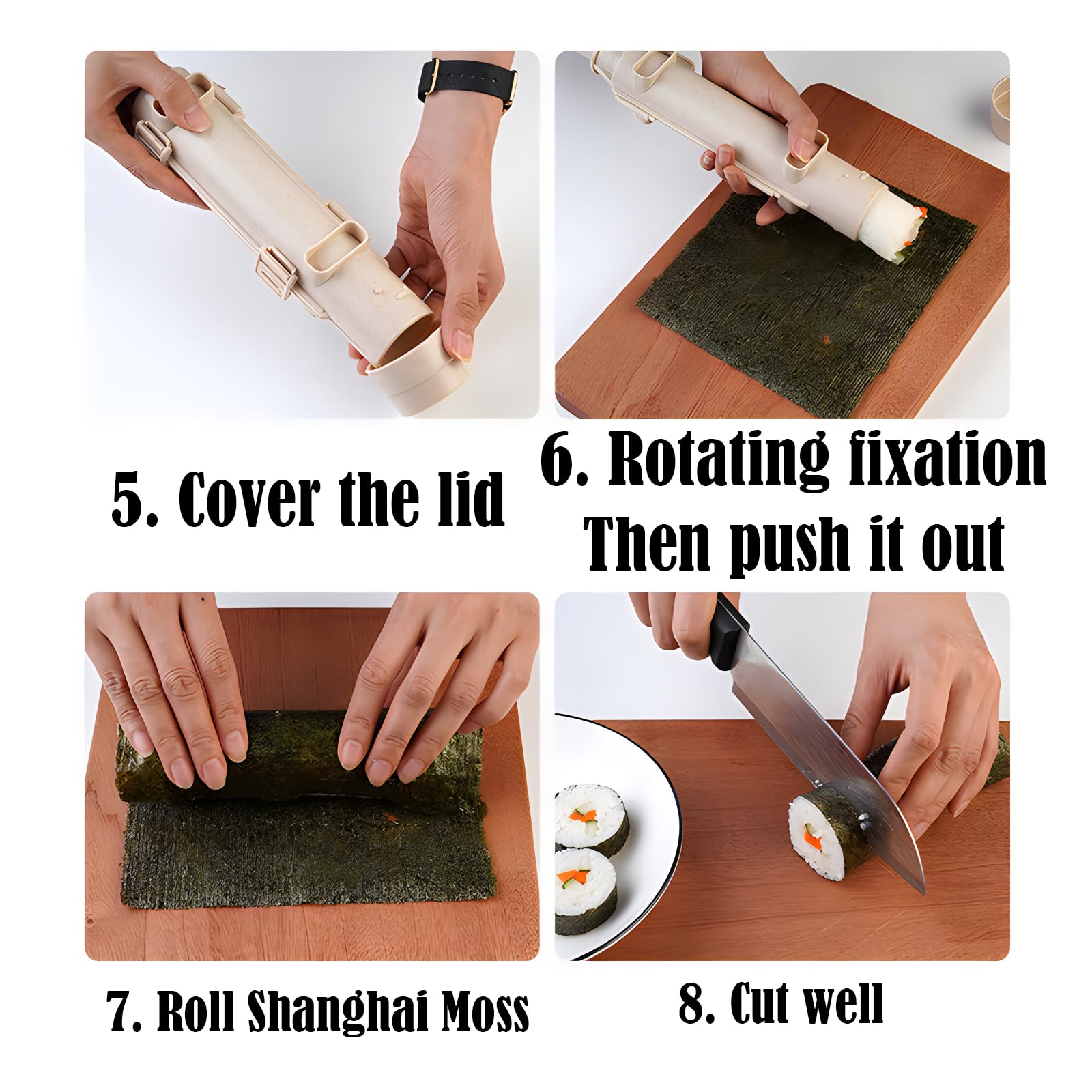 5. Cover the lid

6. Rotating fixation
Then push it out

7. Roll Shanghai Moss

8. Cut well