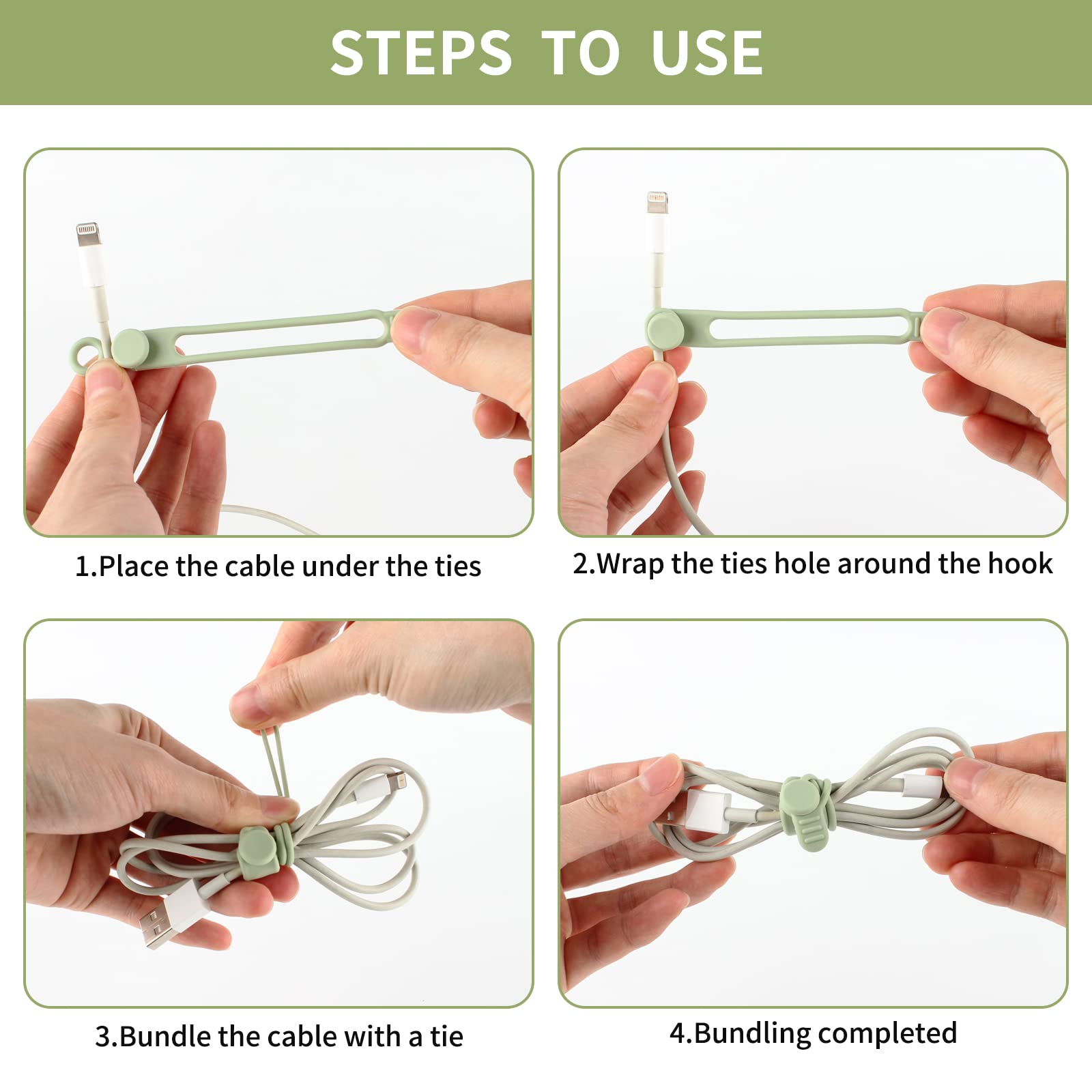 STEPS TO USE

1.Place the cable under the ties

2.Wrap the ties hole around the hook

3.Bundle the cable with a tie

4.Bundling completed