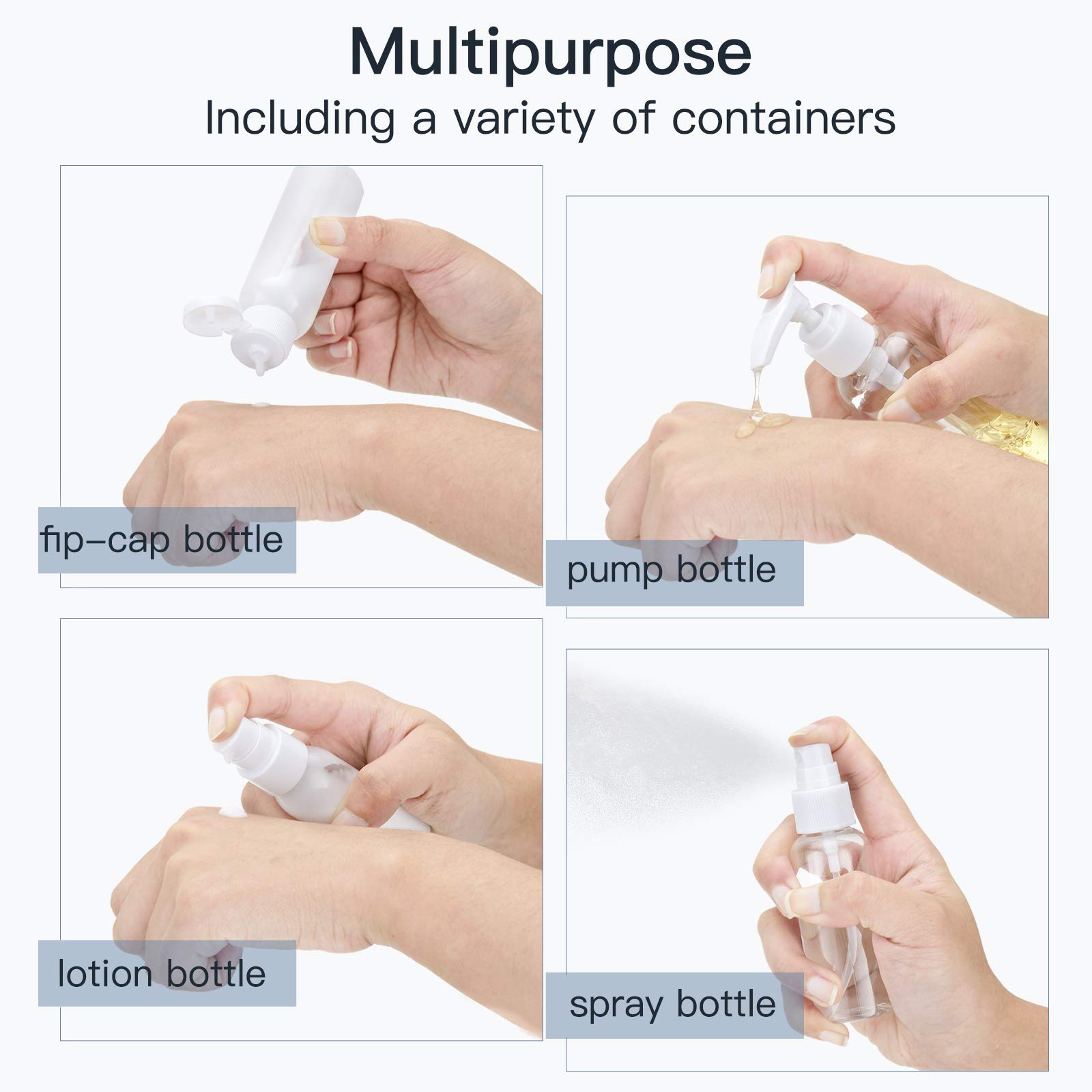 Multipurpose
Including a variety of containers

fip-cap bottle

pump bottle

lotion bottle

spray bottle