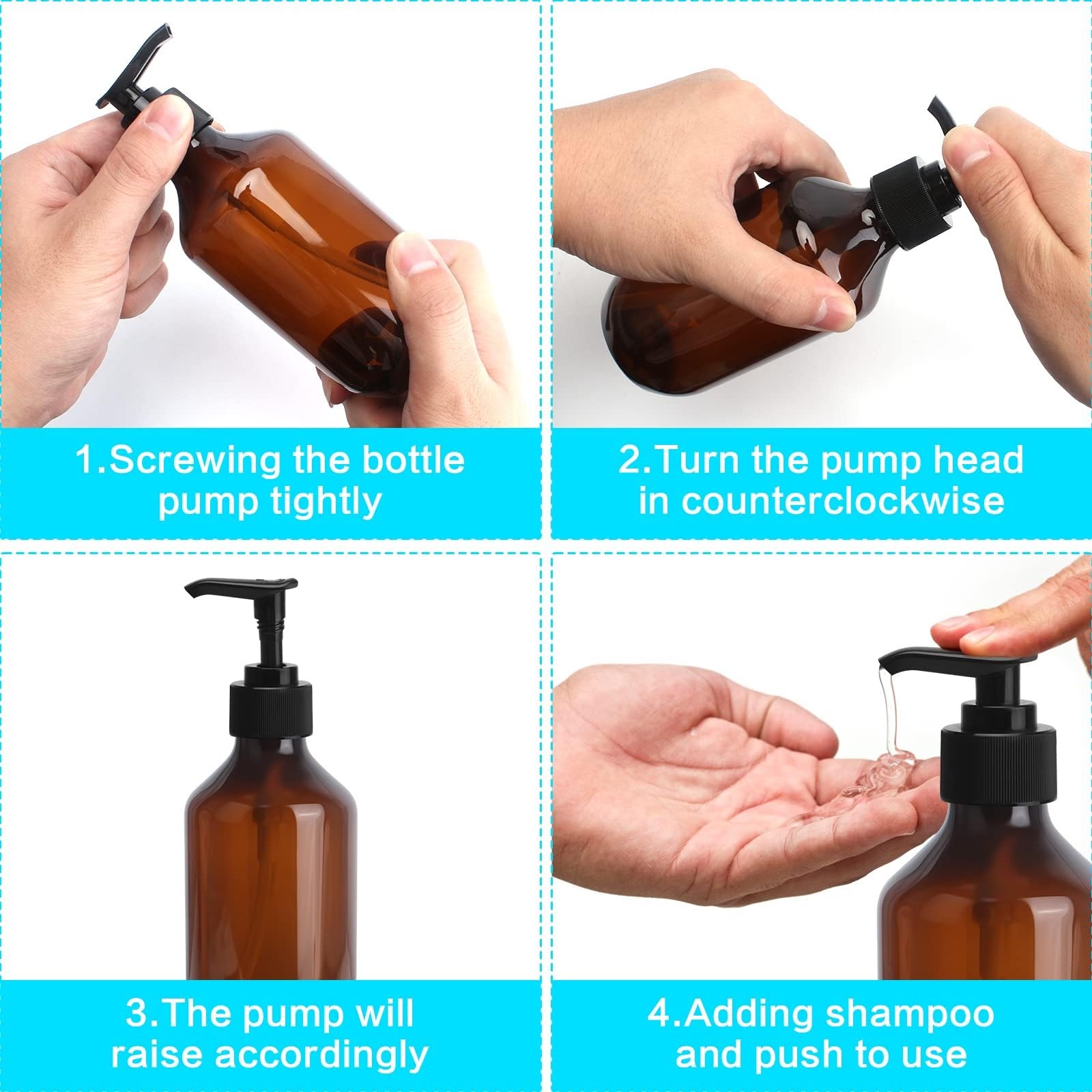 1.Screwing the bottle pump tightly

2.Turn the pump head in counterclockwise

3.The pump will raise accordingly

4.Adding shampoo and push to use