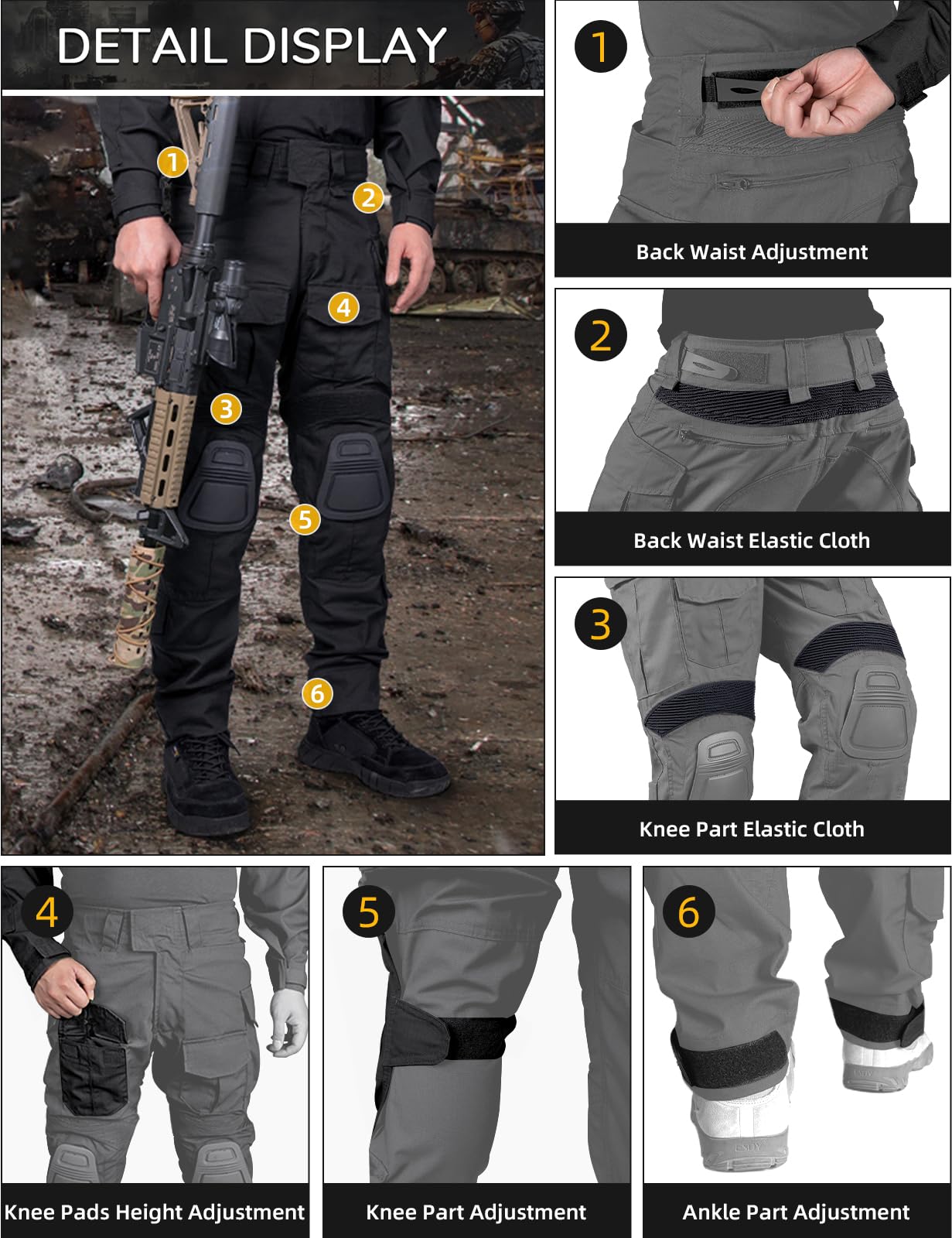 DETAIL DISPLAY

1
2
4
3
5
6

1
Back Waist Adjustment

2
Back Waist Elastic Cloth

3
Knee Part Elastic Cloth

4
Knee Pads Height Adjustment

5
Knee Part Adjustment

6
Ankle Part Adjustment