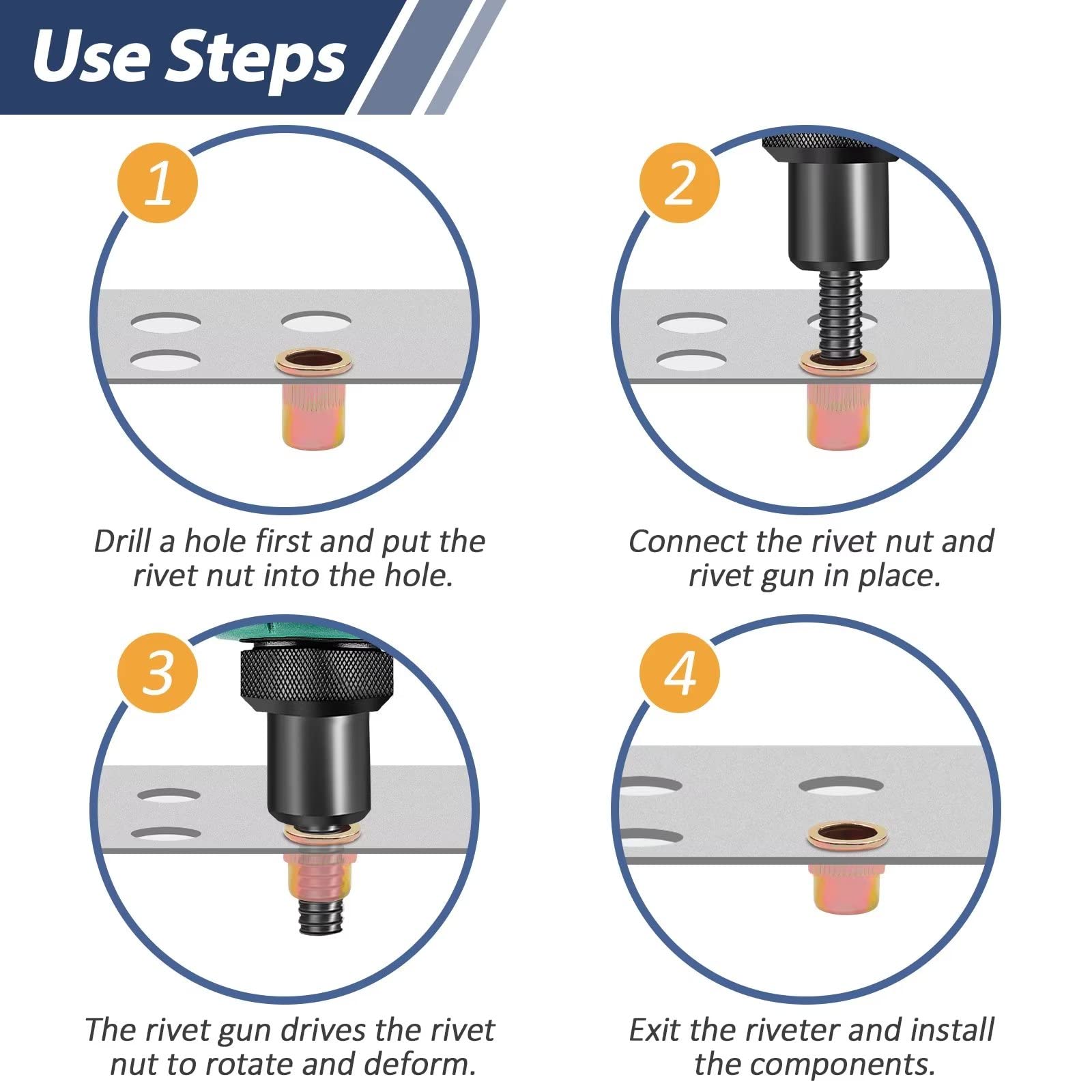 Use Steps

1

Drill a hole first and put the rivet nut into the hole.

2

Connect the rivet nut and rivet gun in place.

3

The rivet gun drives the rivet nut to rotate and deform.

4

Exit the riveter and install the components.