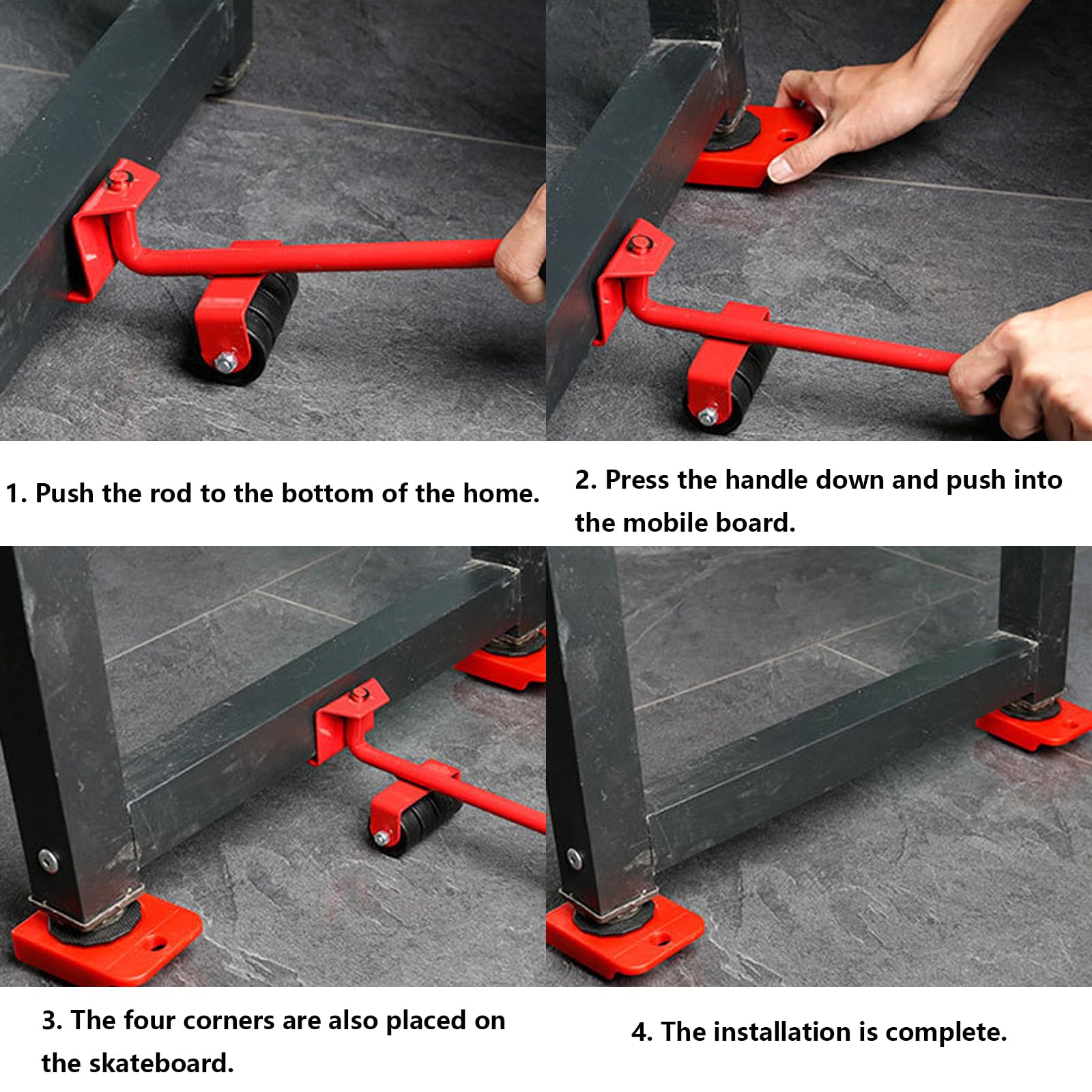 1. Push the rod to the bottom of the home.

2. Press the handle down and push into the mobile board.

3. The four corners are also placed on the skateboard.

4. The installation is complete.