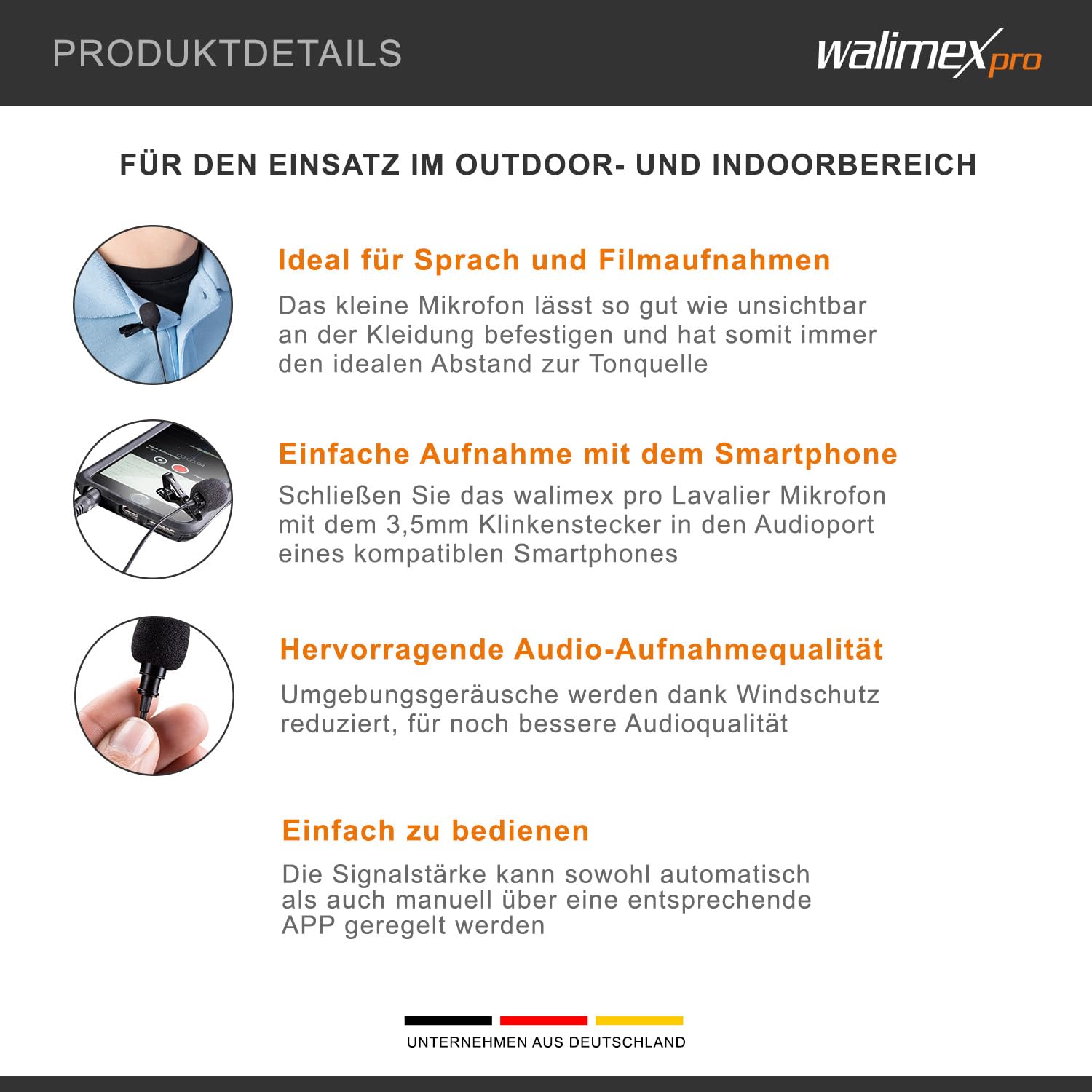 PRODUKTDETAILS

walimex pro

FÜR DEN EINSATZ IM OUTDOOR- UND INDOORBEREICH

Ideal für Sprach und Filmaufnahmen

Das kleine Mikrofon lässt so gut wie unsichtbar an der Kleidung befestigen und hat somit immer den idealen Abstand zur Tonquelle

Einfache Aufnahme mit dem Smartphone

Schließen Sie das walimex pro Lavalier Mikrofon mit dem 3,5mm Klinkenstecker in den Audioport eines kompatiblen Smartphones

Hervorragende Audio-Aufnahmequalität

Umgebungsgeräusche werden dank Windschutz reduziert, für noch bessere Audioqualität

Einfach zu bedienen

Die Signalstärke kann sowohl automatisch als auch manuell über eine entsprechende APP geregelt werden

UNTERNEHMEN AUS DEUTSCHLAND