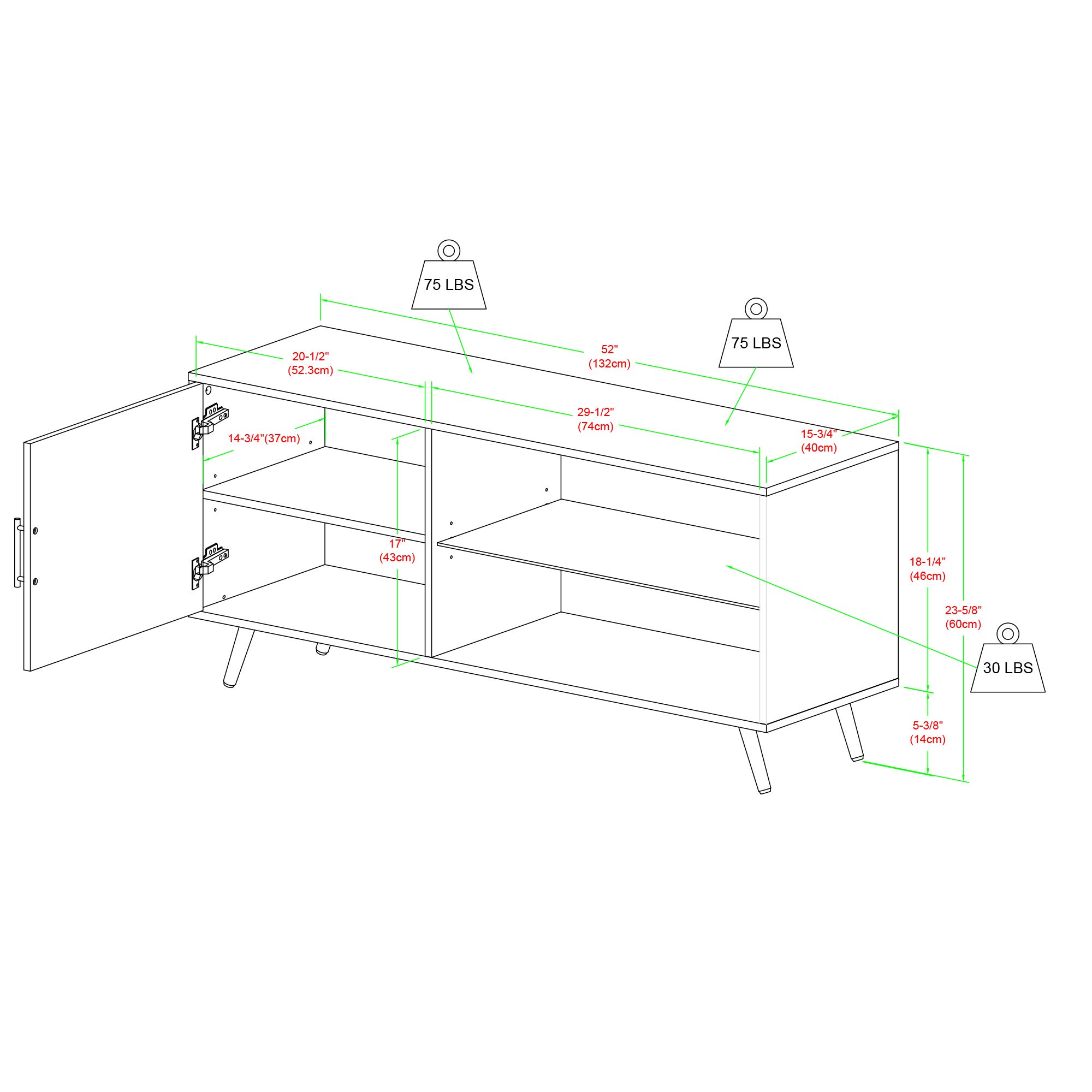 75 LBS

75 LBS

52"
(132cm)

20-1/2"
(52.3cm)

29-1/2"
(74cm)

15-3/4"
(40cm)

14-3/4"(37cm)

17"
(43cm)

18-1/4"
(46cm)

23-5/8"
(60cm)

30 LBS

5-3/8"
(14cm)