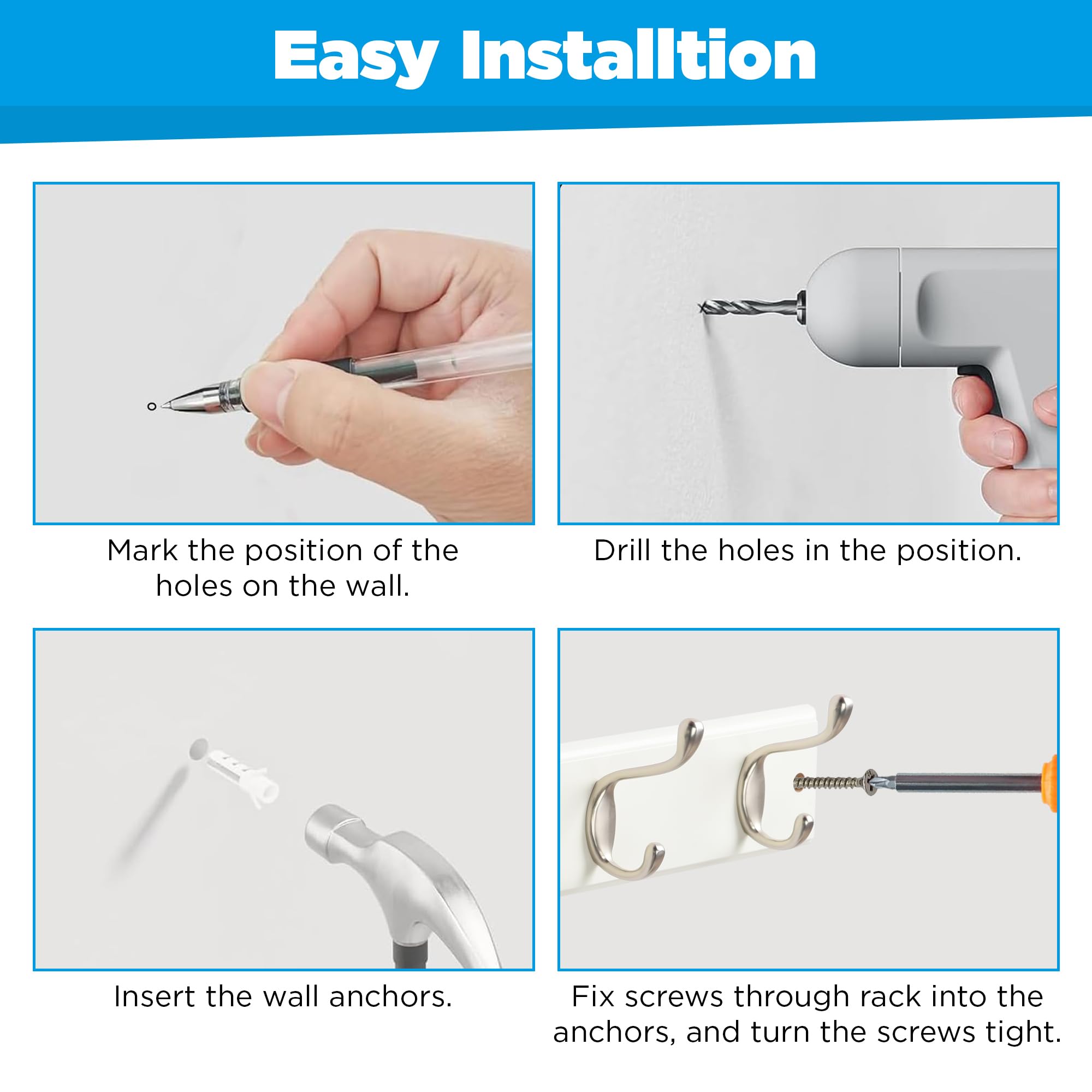 Easy Installtion

Mark the position of the holes on the wall.

Drill the holes in the position.

Insert the wall anchors.

Fix screws through rack into the anchors, and turn the screws tight.