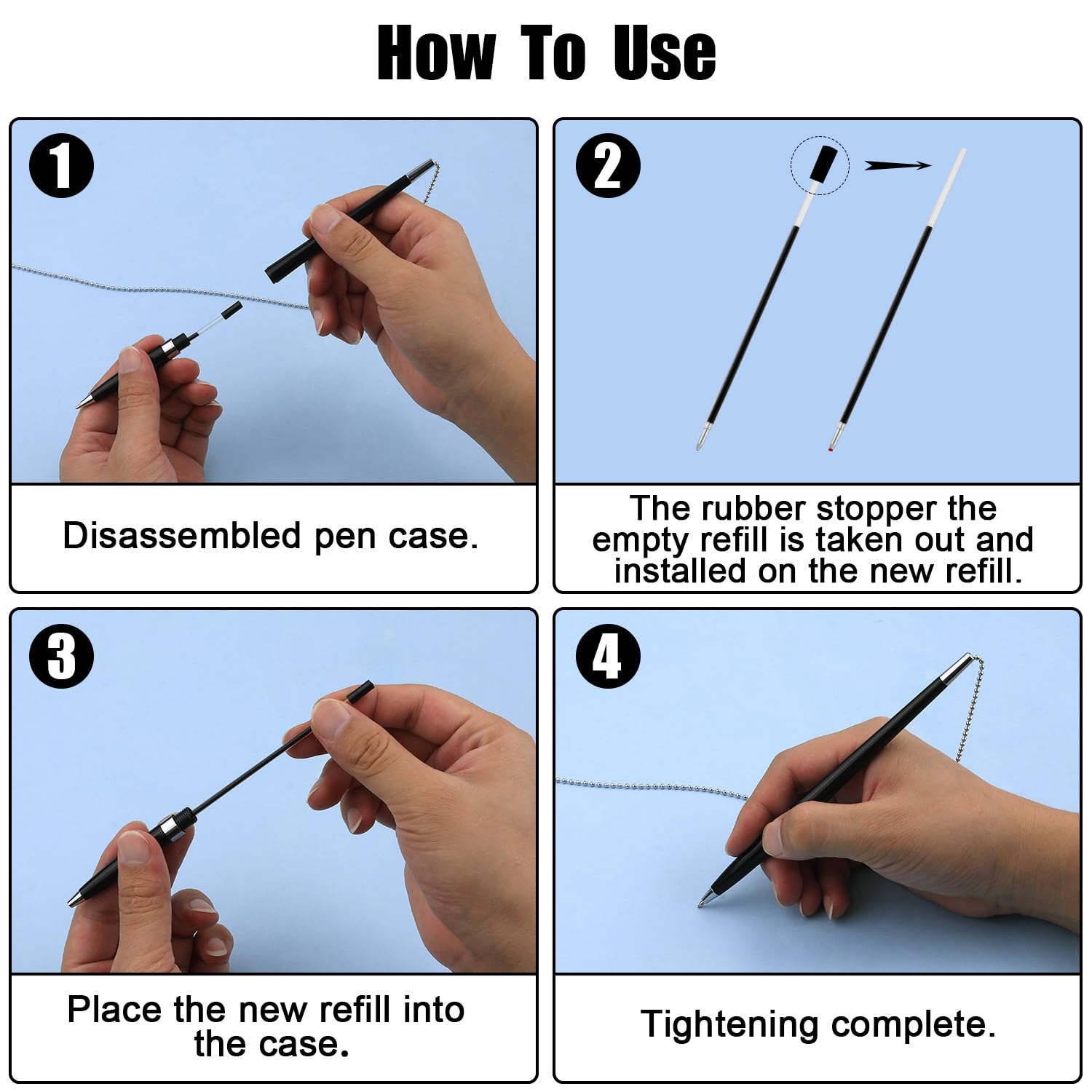 How To Use

1

Disassembled pen case.

2

The rubber stopper the empty refill is taken out and installed on the new refill.

3

Place the new refill into the case.

4

Tightening complete.