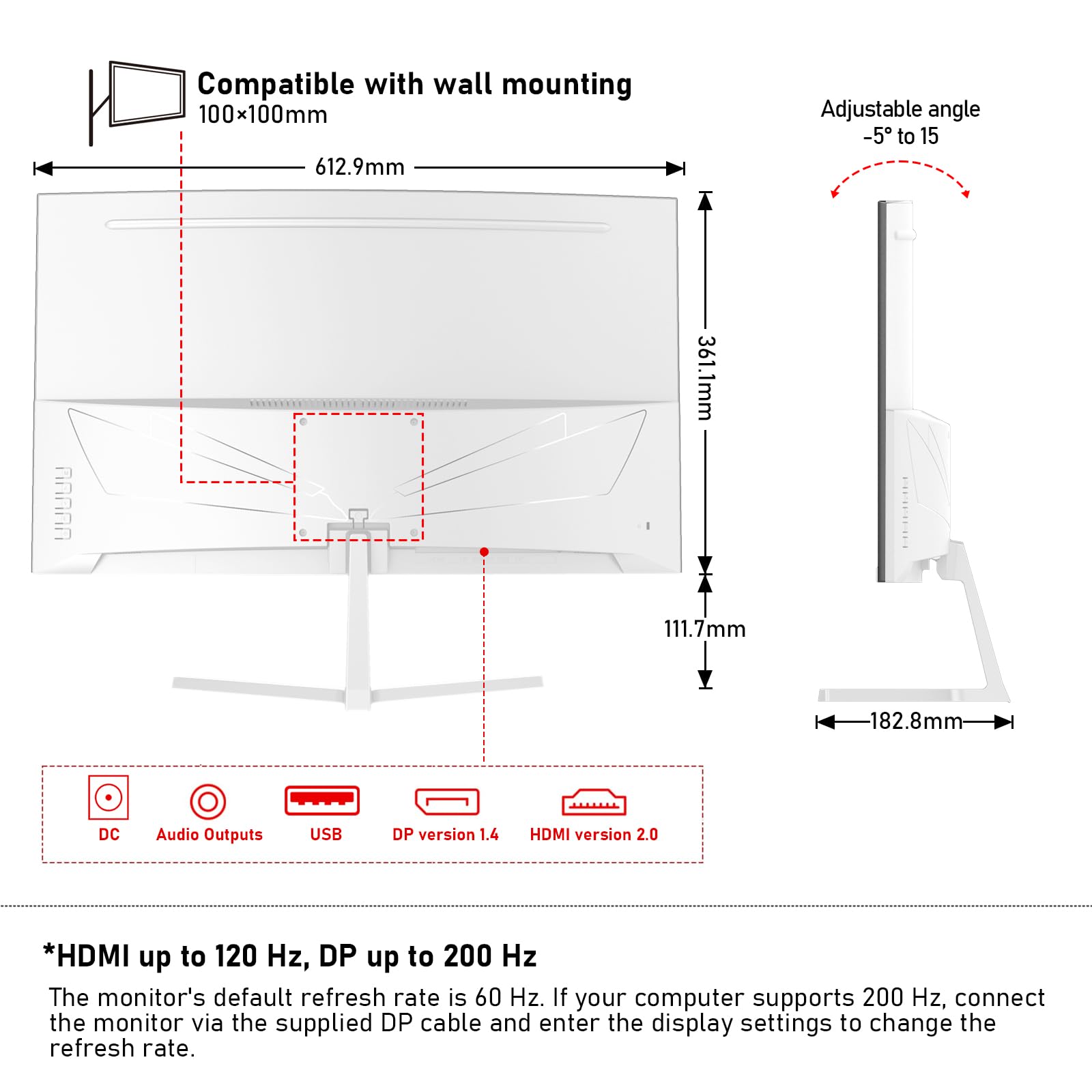 Compatible with wall mounting
100×100mm

Adjustable angle
-5° to 15

612.9mm

361.1mm

111.7mm

182.8mm

DC
Audio Outputs
USB
DP version 1.4
HDMI version 2.0

*HDMI up to 120 Hz, DP up to 200 Hz

The monitor's default refresh rate is 60 Hz. If your computer supports 200 Hz, connect the monitor via the supplied DP cable and enter the display settings to change the refresh rate.