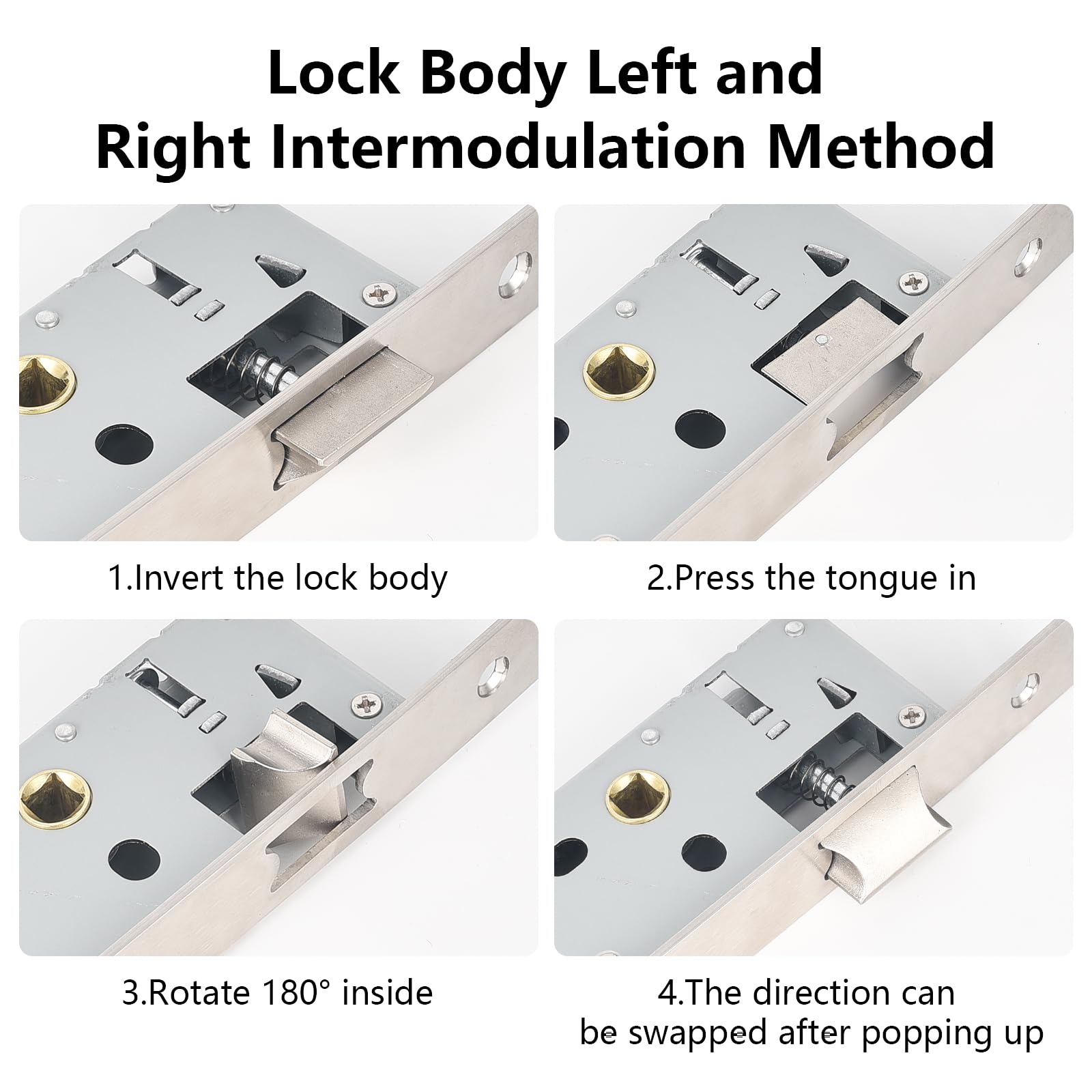 Lock Body Left and Right Intermodulation Method

1.Invert the lock body

2.Press the tongue in

3.Rotate 180° inside

4.The direction can be swapped after popping up