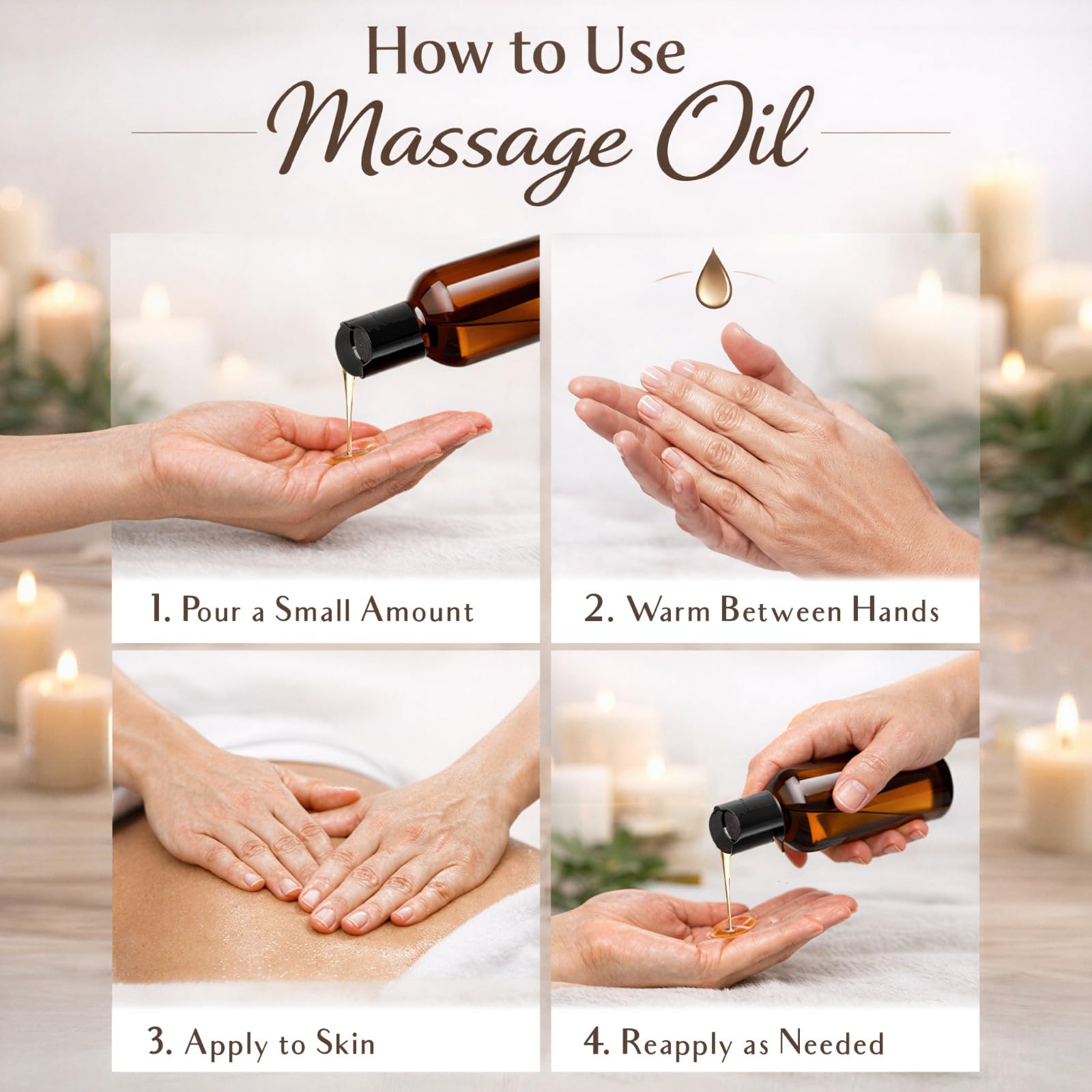 How to Use
Massage Oil

1. Pour a Small Amount

2. Warm Between Hands

3. Apply to Skin

4. Reapply as Needed