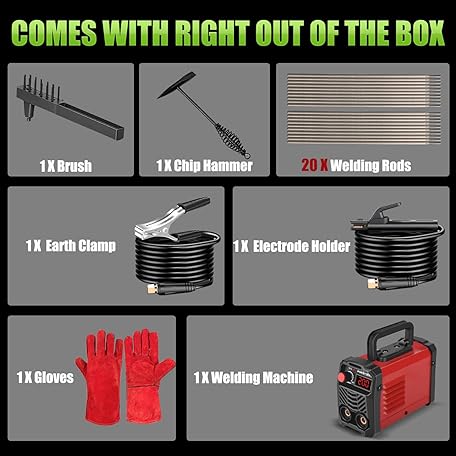 COMES WITH RIGHT OUT OF THE BOX

1 X Brush

1 X Chip Hammer

20 X Welding Rods

1 X Earth Clamp

1 X Electrode Holder

1 X Gloves

1 X Welding Machine

200