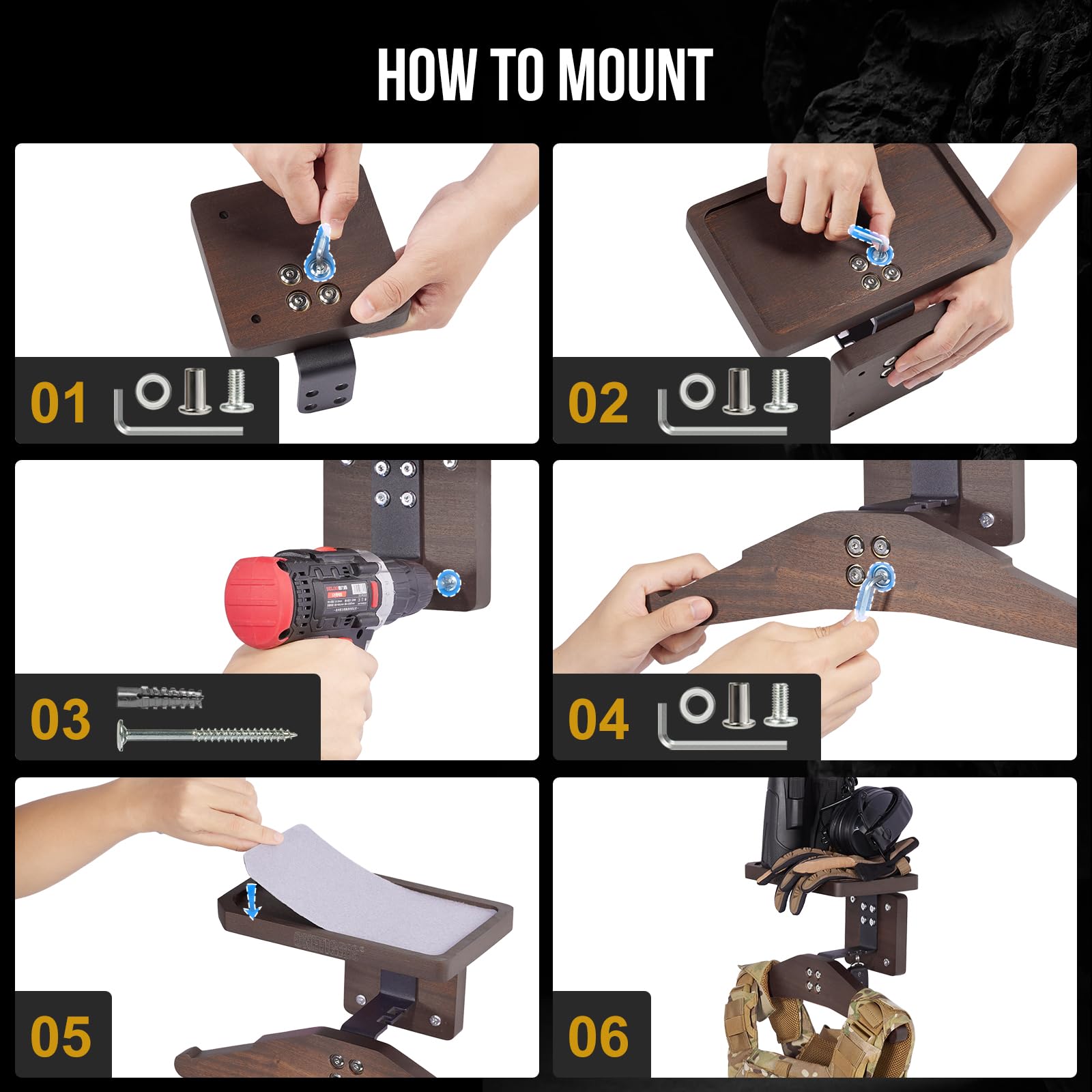 HOW TO MOUNT

01

02

03

04

05

06