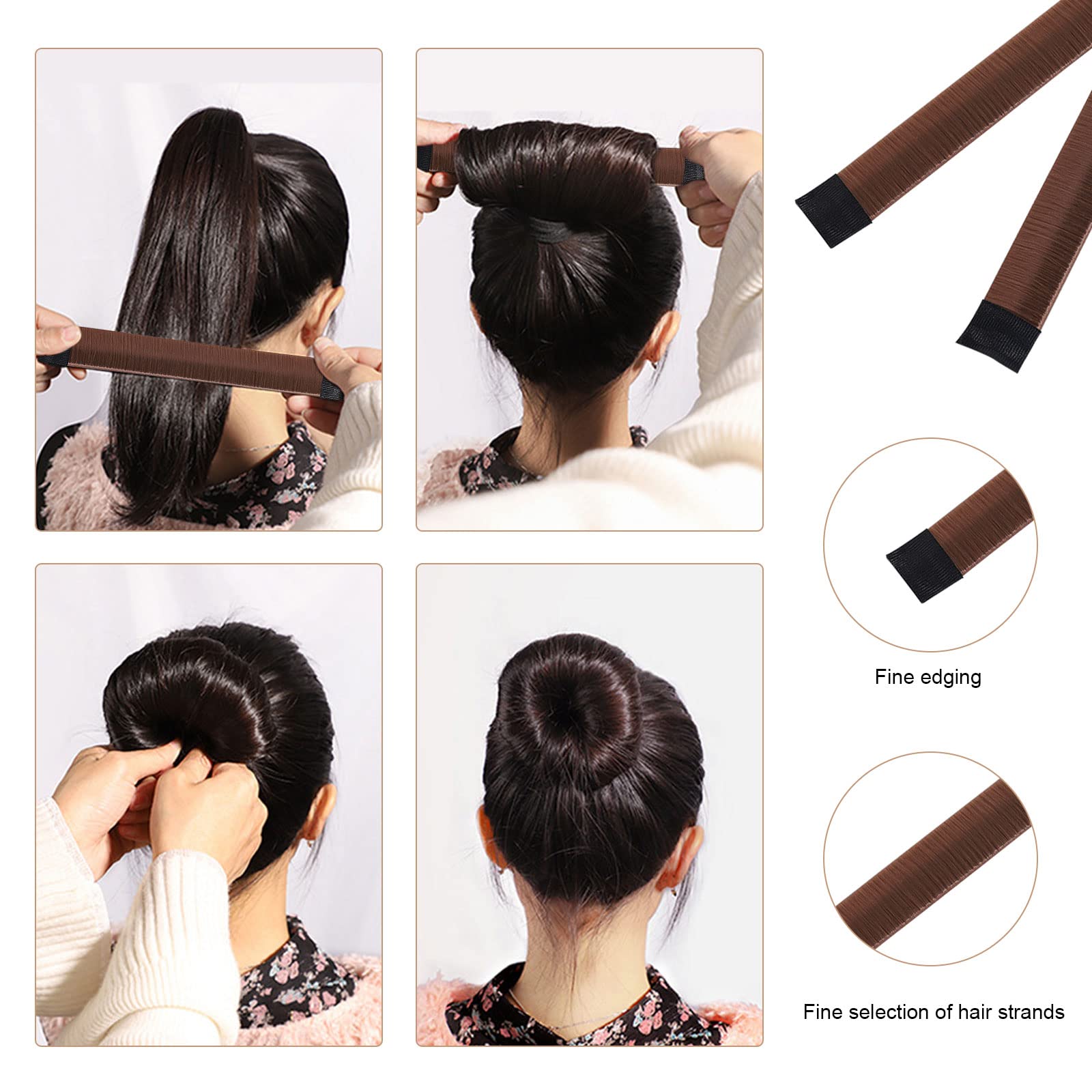 Fine edging

Fine selection of hair strands