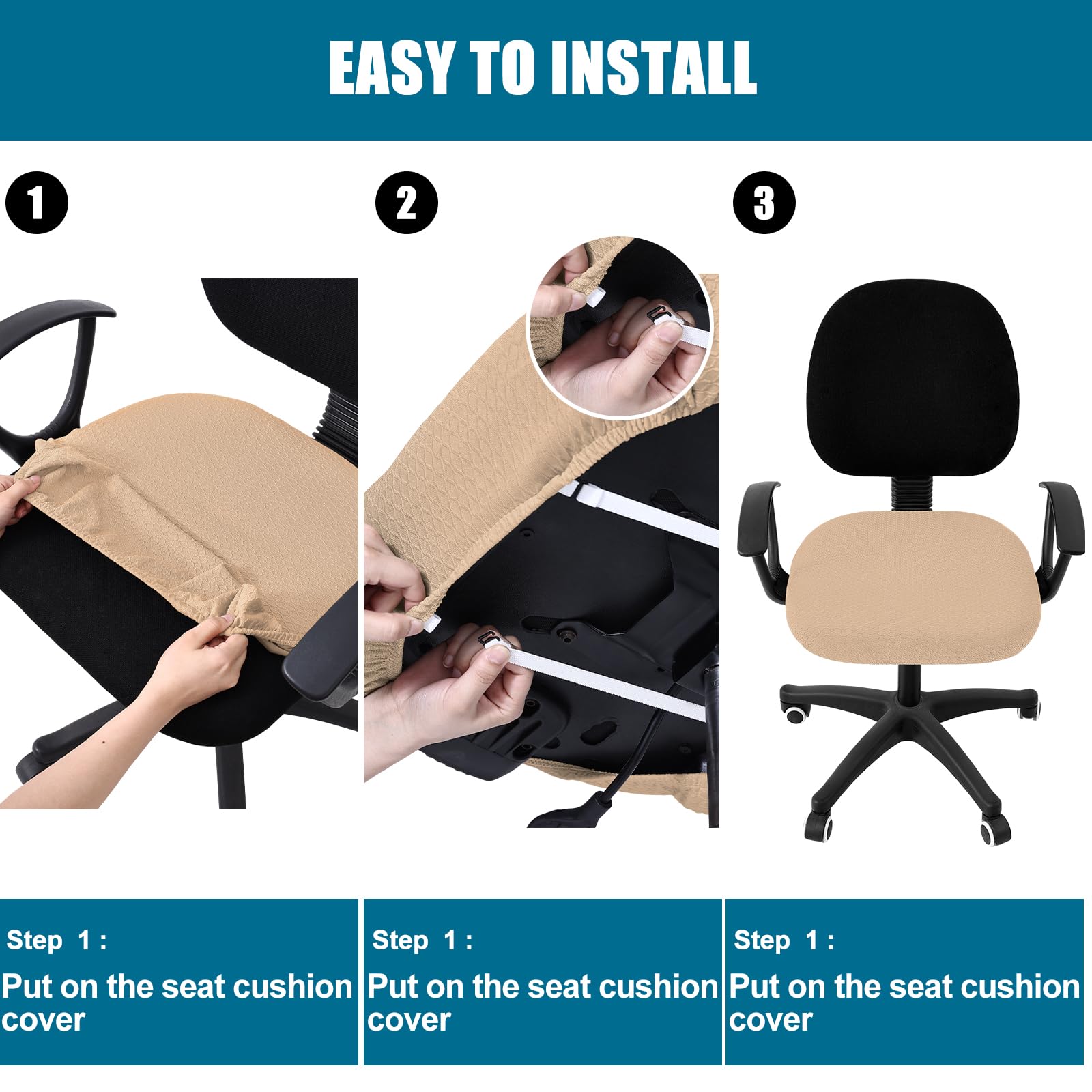 EASY TO INSTALL

1

2

3

Step 1 :
Put on the seat cushion cover

Step 1 :
Put on the seat cushion cover

Step 1 :
Put on the seat cushion cover