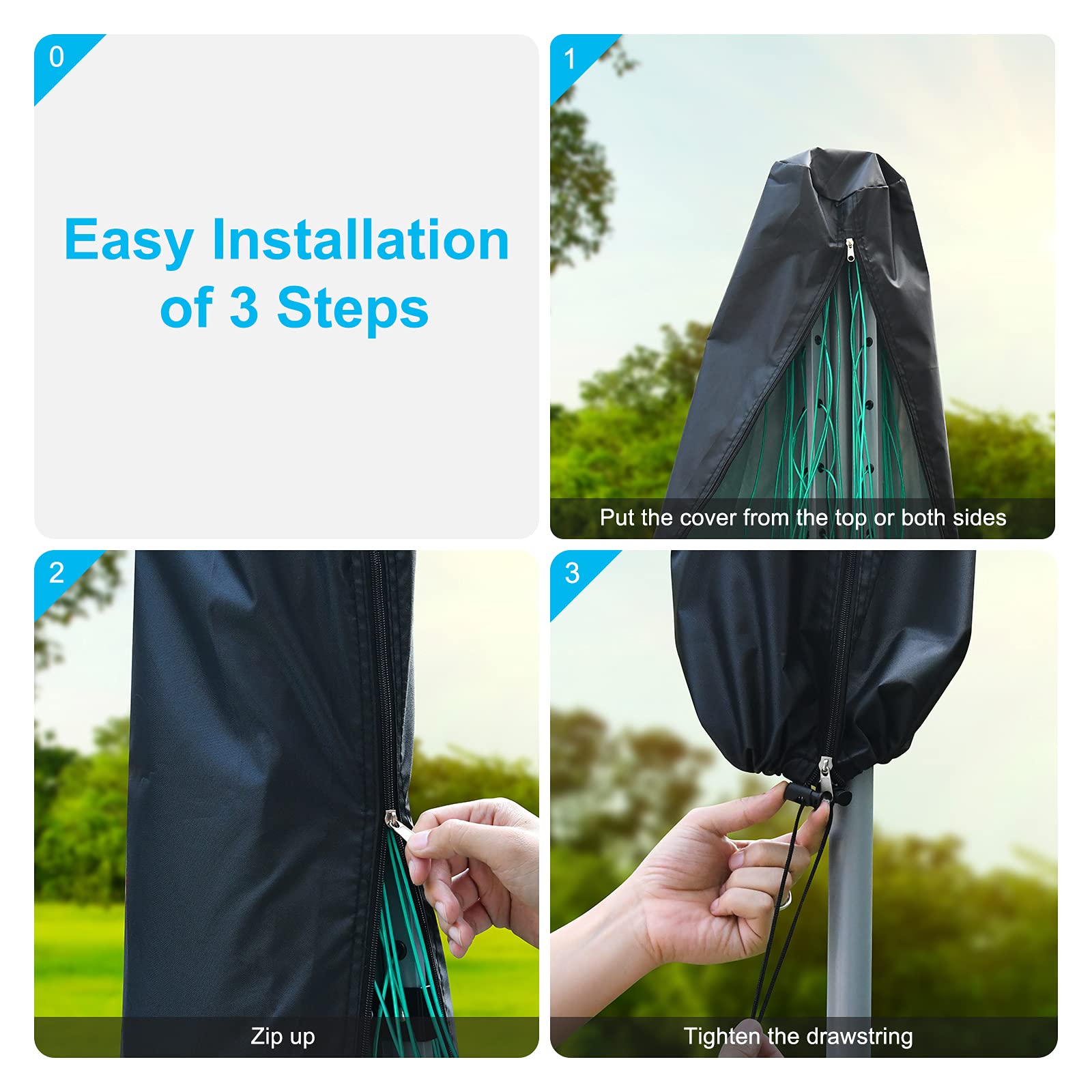 0

Easy Installation of 3 Steps

1

Put the cover from the top or both sides

2

Zip up

3

Tighten the drawstring