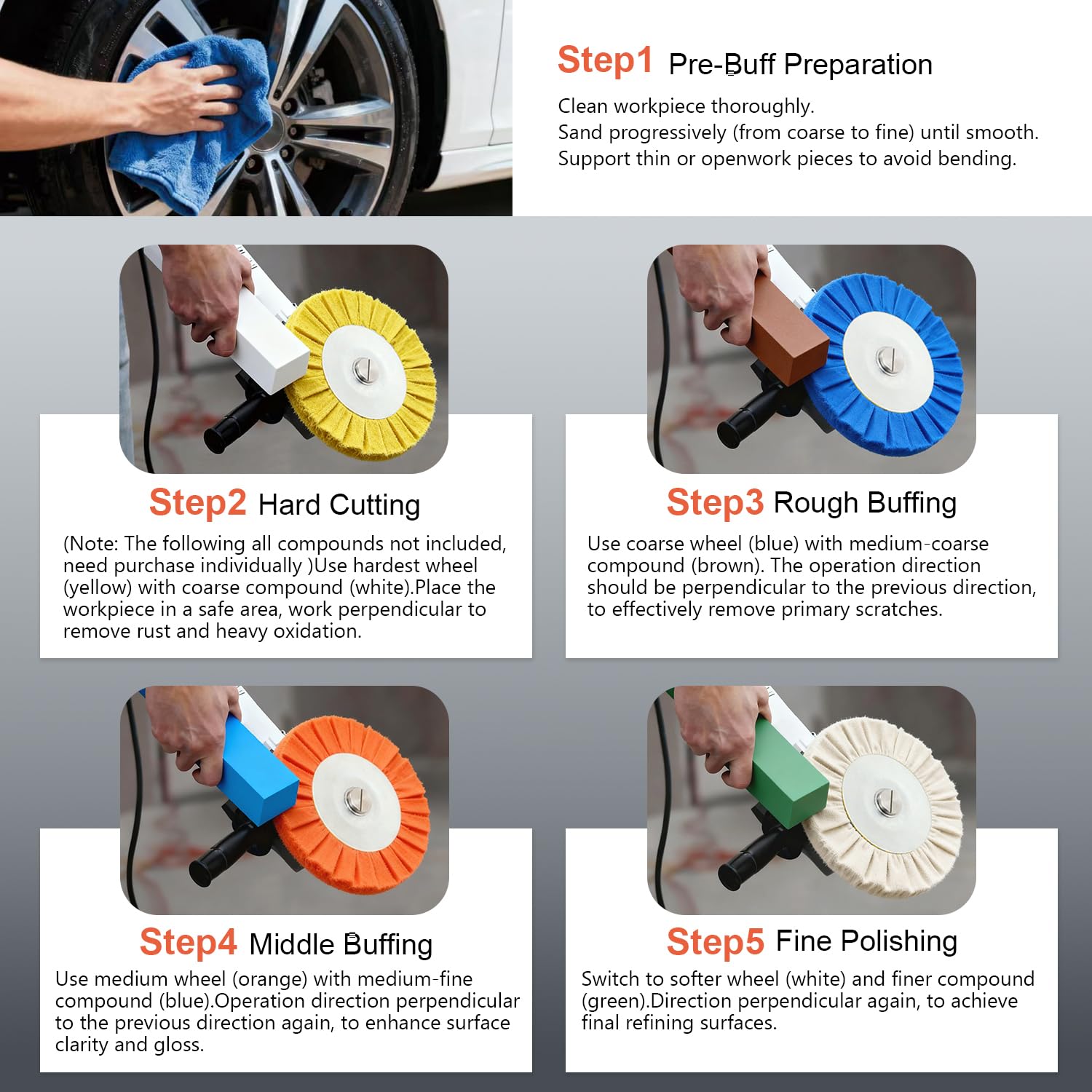 Step1 Pre-Buff Preparation

Clean workpiece thoroughly.
Sand progressively (from coarse to fine) until smooth.
Support thin or openwork pieces to avoid bending.

Step2 Hard Cutting

(Note: The following all compounds not included, need purchase individually )Use hardest wheel (yellow) with coarse compound (white).Place the workpiece in a safe area, work perpendicular to remove rust and heavy oxidation.

Step3 Rough Buffing

Use coarse wheel (blue) with medium-coarse compound (brown). The operation direction should be perpendicular to the previous direction, to effectively remove primary scratches.

Step4 Middle Buffing

Use medium wheel (orange) with medium-fine compound (blue).Operation direction perpendicular to the previous direction again, to enhance surface clarity and gloss.

Step5 Fine Polishing

Switch to softer wheel (white) and finer compound (green).Direction perpendicular again, to achieve final refining surfaces.