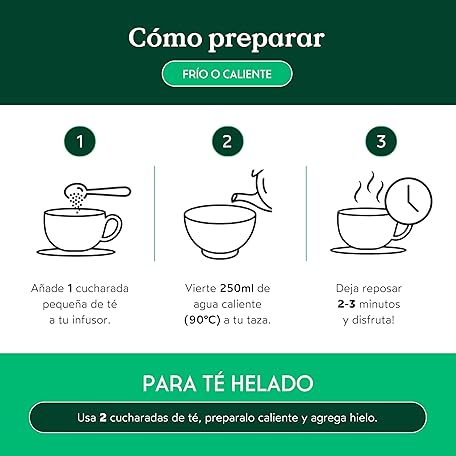 Cómo preparar

FRÍO O CALIENTE

1

Añade 1 cucharada pequeña de té a tu infusor.

2

Vierte 250ml de agua caliente (90°C) a tu taza.

3

Deja reposar 2-3 minutos y disfruta!

PARA TÉ HELADO

Usa 2 cucharadas de té, preparalo caliente y agrega hielo.