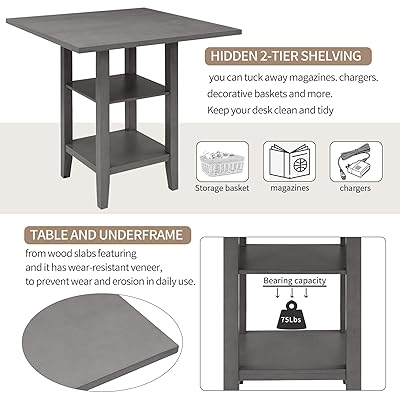 HIDDEN 2-TIER SHELVING

you can tuck away magazines. chargers. decorative baskets and more. Keep your desk clean and tidy

Storage basket

magazines

chargers

TABLE AND UNDERFRAME

from wood slabs featuring and it has wear-resistant veneer, to prevent wear and erosion in daily use.

Bearing capacity

75Lbs