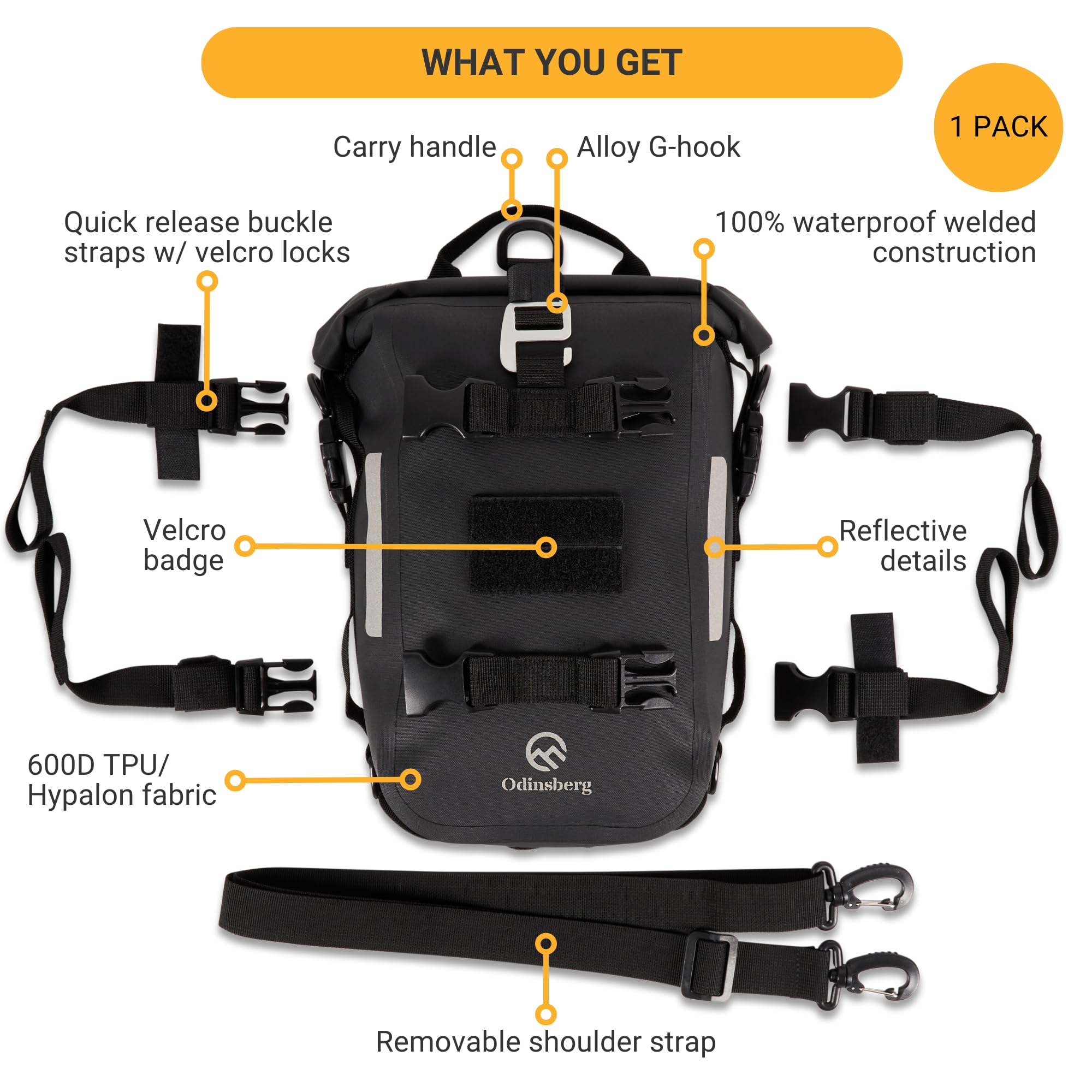 WHAT YOU GET

1 PACK

Carry handle

Alloy G-hook

Quick release buckle straps w/ velcro locks

100% waterproof welded construction

Velcro badge

Reflective details

600D TPU/ Hypalon fabric

Odinsberg

Removable shoulder strap