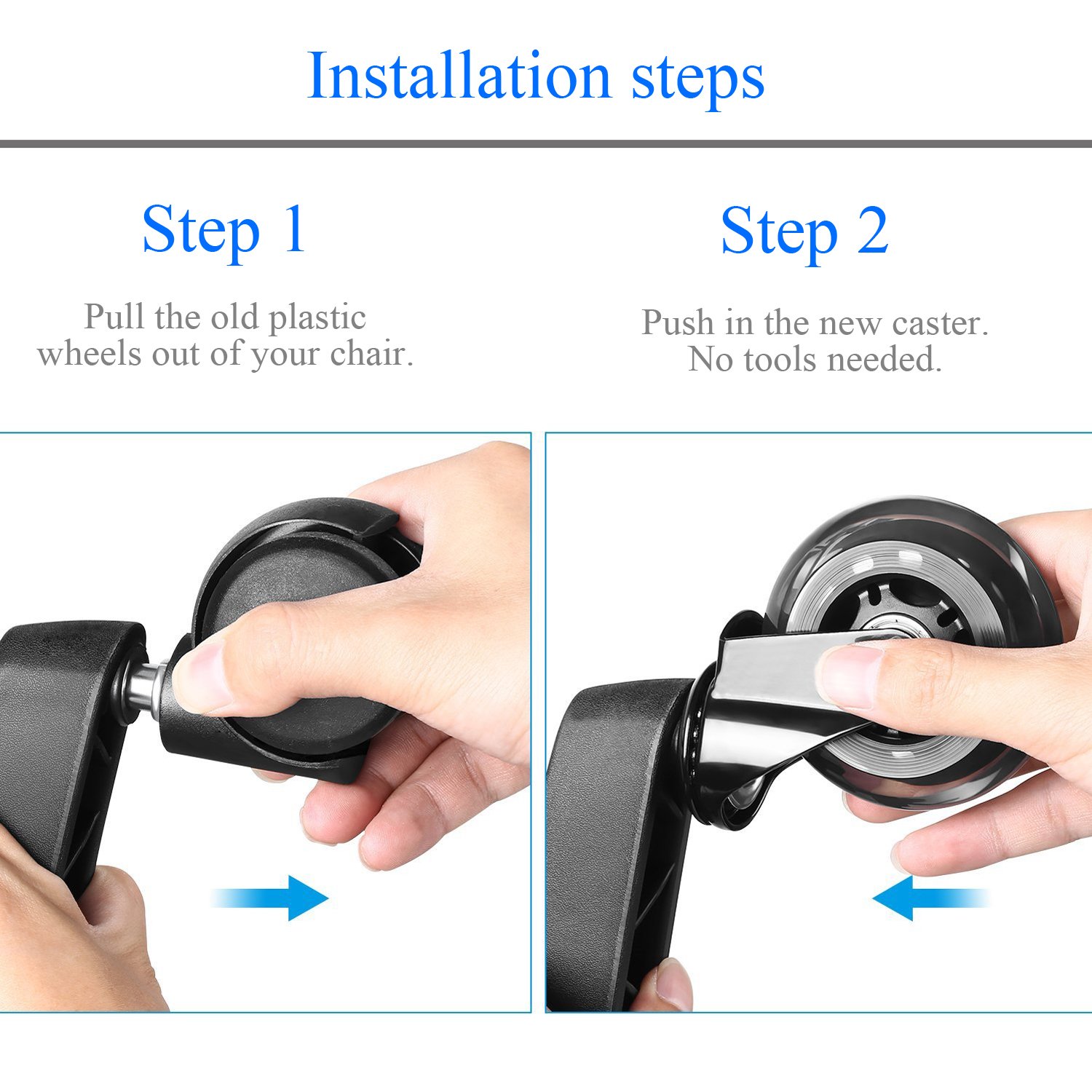 Installation steps

Step 1

Pull the old plastic wheels out of your chair.

Step 2

Push in the new caster. No tools needed.