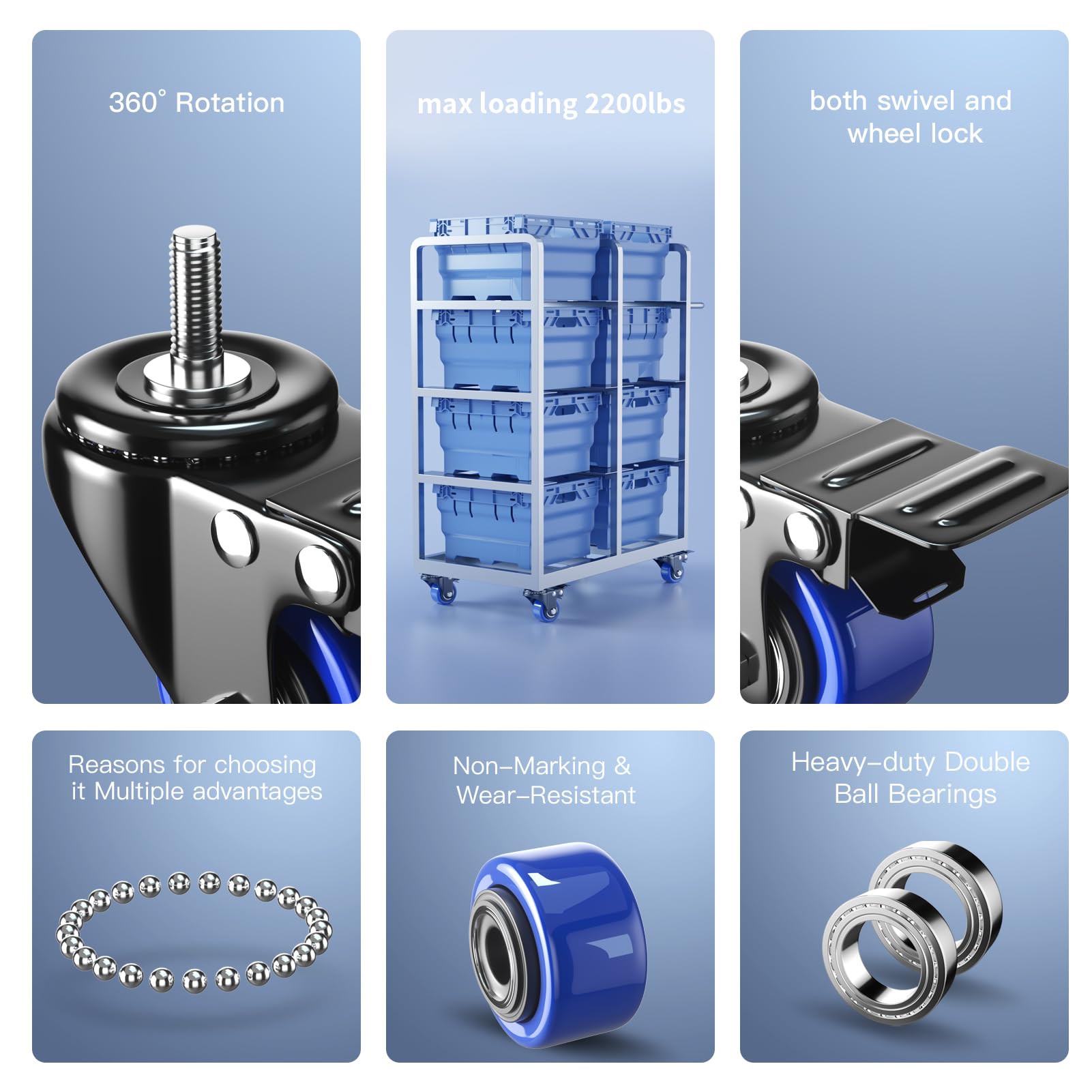 360° Rotation

max loading 2200lbs

both swivel and wheel lock

Reasons for choosing it Multiple advantages

Non–Marking & Wear–Resistant

Heavy–duty Double Ball Bearings