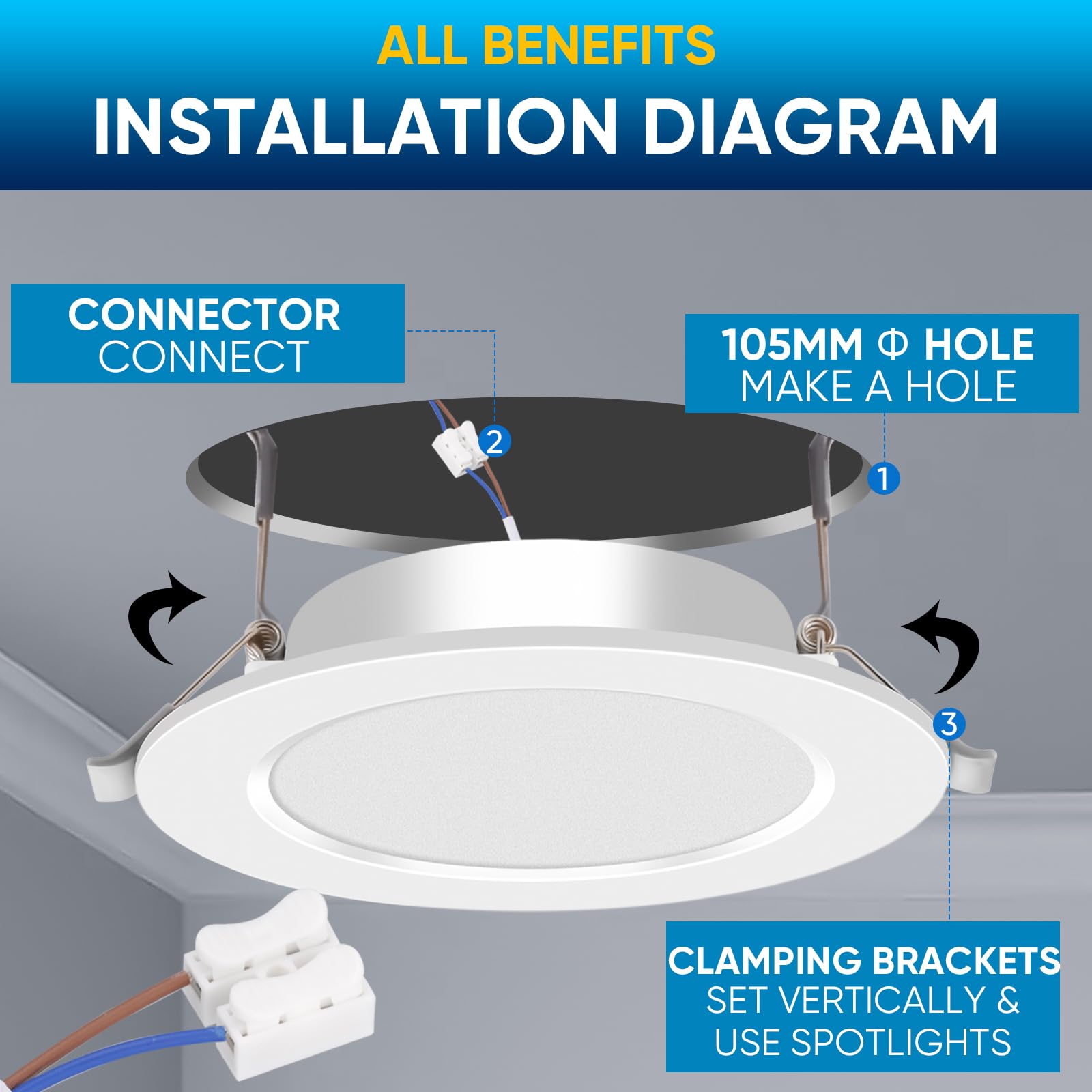 ALL BENEFITS
INSTALLATION DIAGRAM

CONNECTOR
CONNECT

105MM Φ HOLE
MAKE A HOLE

2

1

3

CLAMPING BRACKETS
SET VERTICALLY & USE SPOTLIGHTS