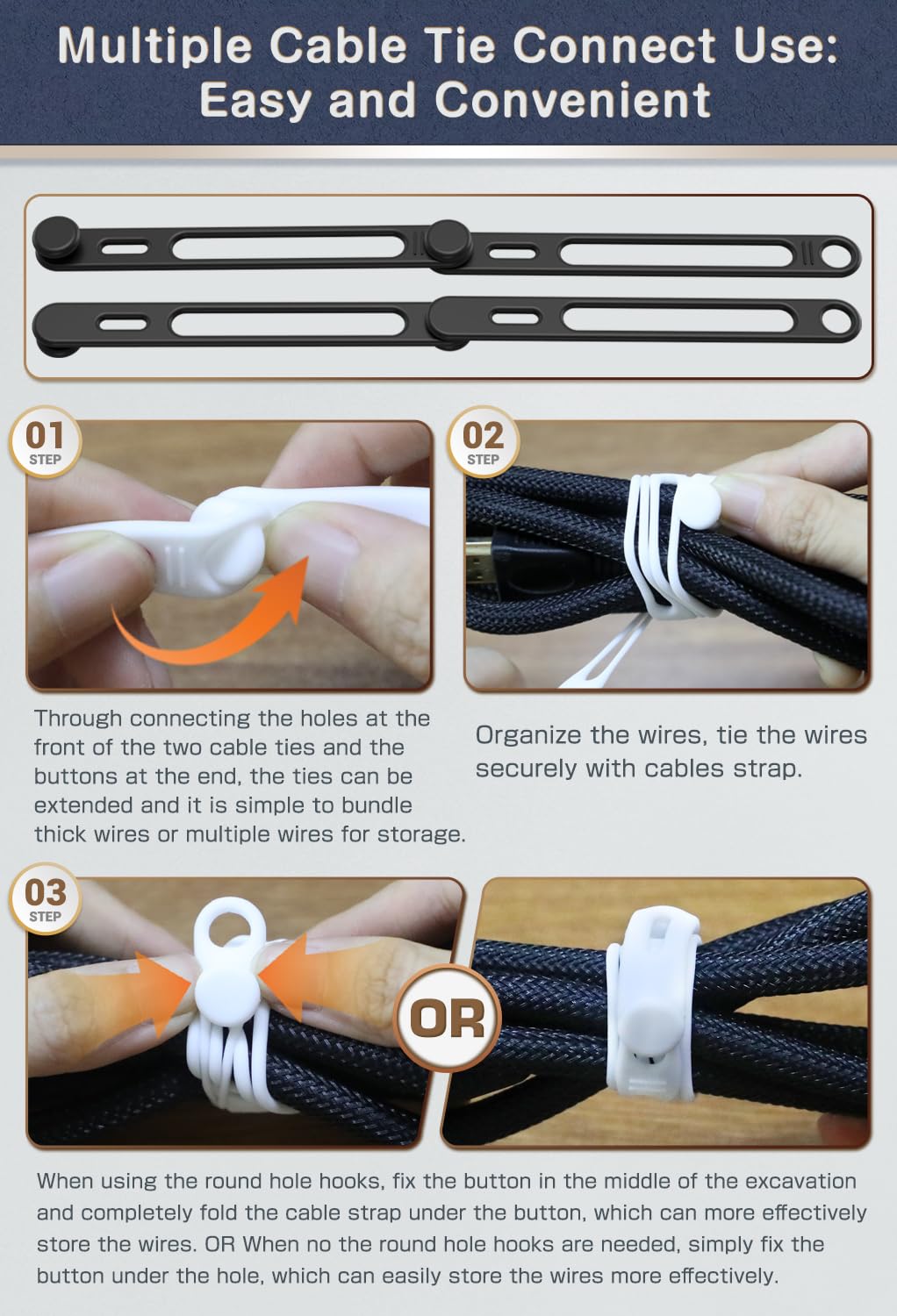 Multiple Cable Tie Connect Use: Easy and Convenient

01
STEP

02
STEP

Through connecting the holes at the front of the two cable ties and the buttons at the end, the ties can be extended and it is simple to bundle thick wires or multiple wires for storage.

Organize the wires, tie the wires securely with cables strap.

03
STEP

OR

When using the round hole hooks, fix the button in the middle of the excavation and completely fold the cable strap under the button, which can more effectively store the wires. OR When no the round hole hooks are needed, simply fix the button under the hole, which can easily store the wires more effectively.