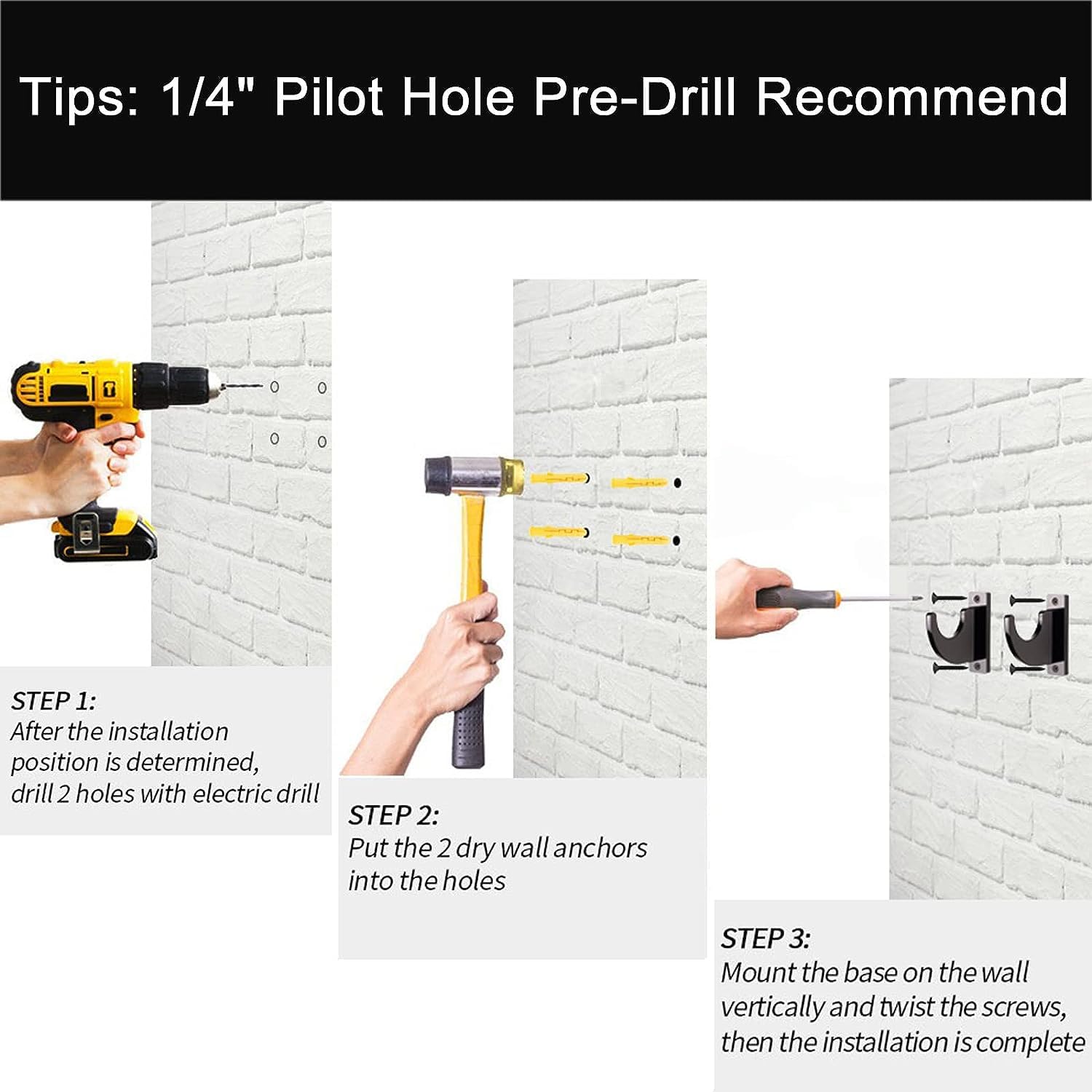 Tips: 1/4" Pilot Hole Pre-Drill Recommend

STEP 1:
After the installation position is determined, drill 2 holes with electric drill

STEP 2:
Put the 2 dry wall anchors into the holes

STEP 3:
Mount the base on the wall vertically and twist the screws, then the installation is complete