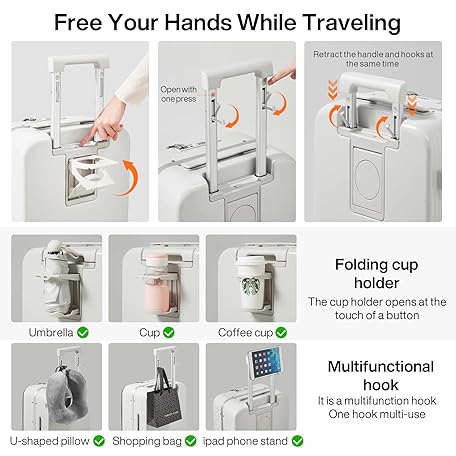 Free Your Hands While Traveling

Open with one press

Retract the handle and hooks at the same time

Umbrella

Cup

Coffee cup

Folding cup holder

The cup holder opens at the touch of a button

U-shaped pillow

Shopping bag

ipad phone stand

Multifunctional hook

It is a multifunction hook
One hook multi-use