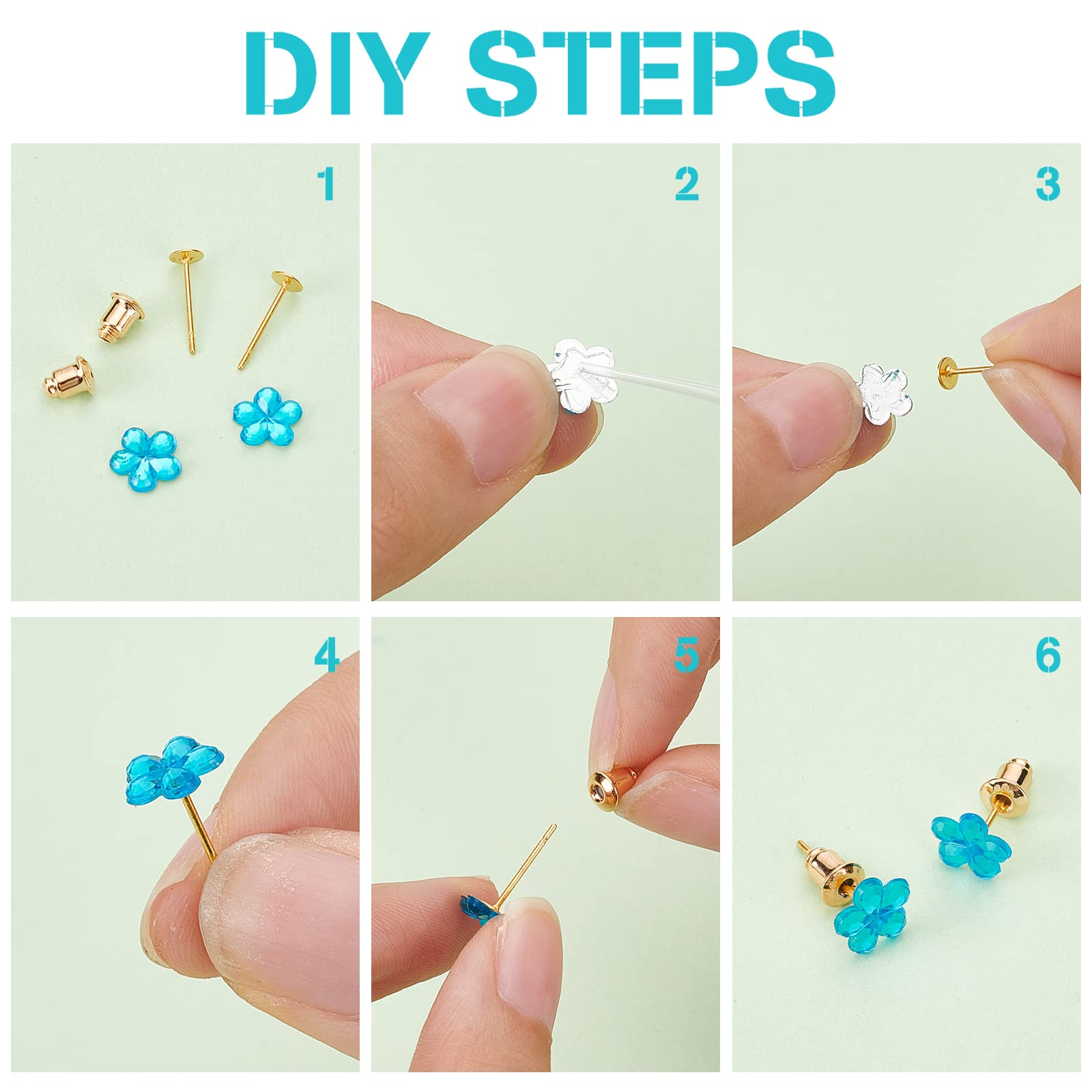 DIY STEPS

1

2

3

4

5

6