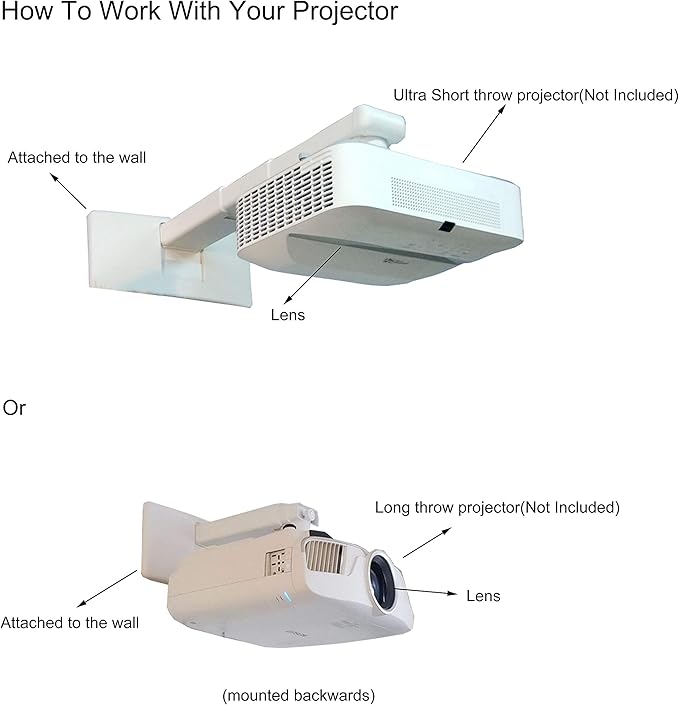 How To Work With Your Projector

Ultra Short throw projector(Not Included)

Attached to the wall

Lens

Or

Long throw projector(Not Included)

Lens

Attached to the wall

(mounted backwards)