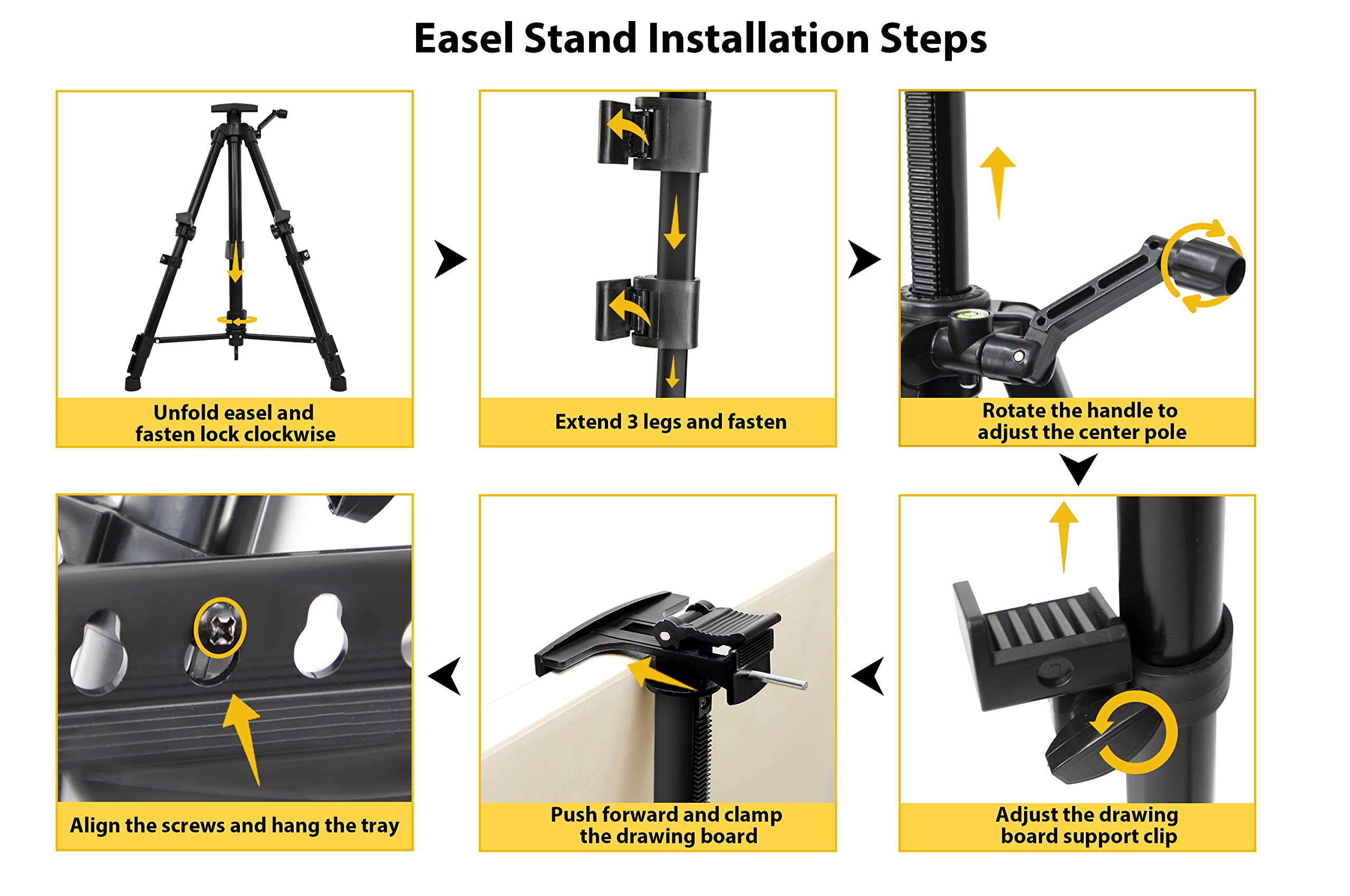 Easel Stand Installation Steps

Unfold easel and fasten lock clockwise

Extend 3 legs and fasten

Rotate the handle to adjust the center pole

Adjust the drawing board support clip

Push forward and clamp the drawing board

Align the screws and hang the tray