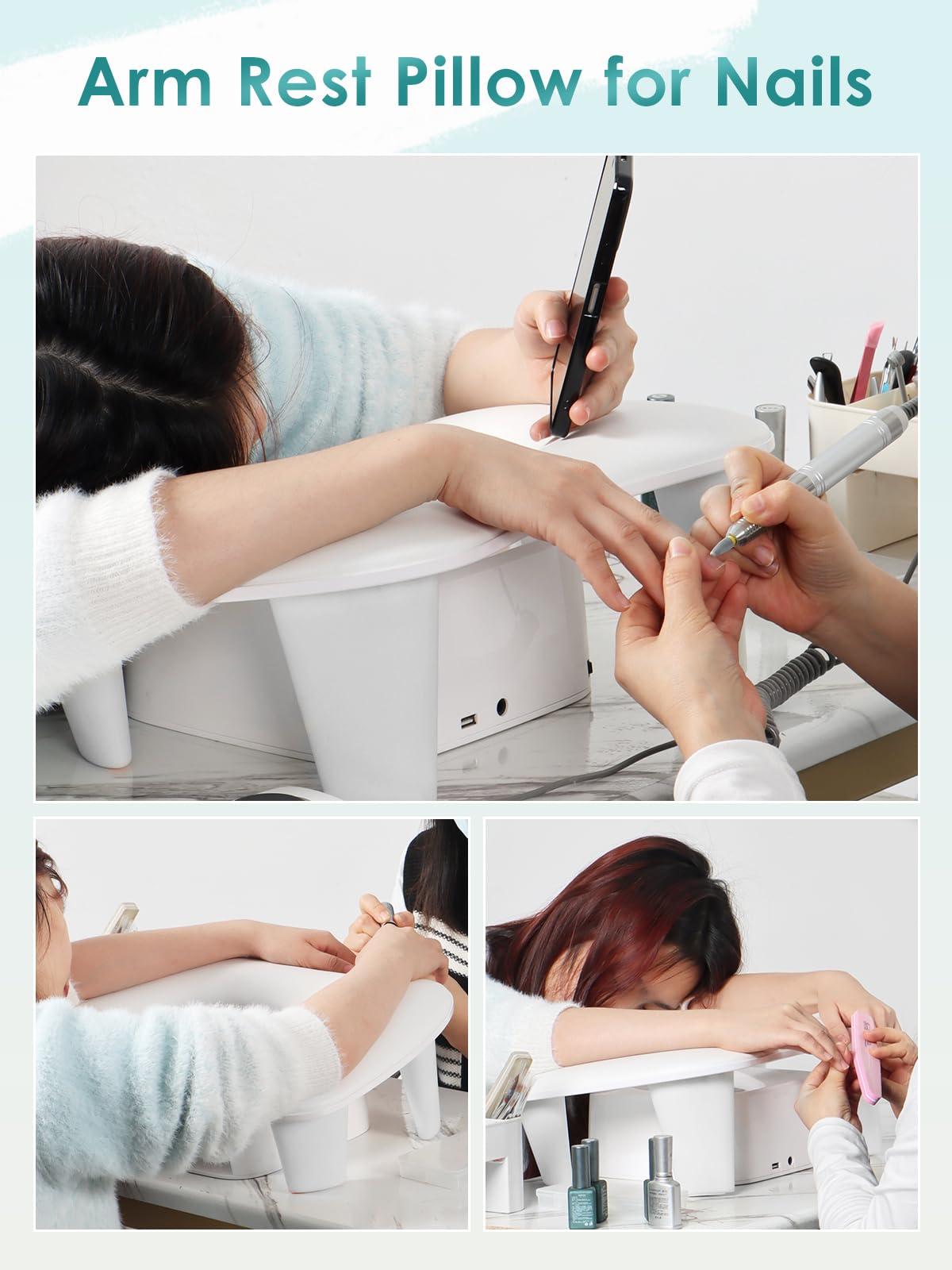 Arm Rest Pillow for Nails