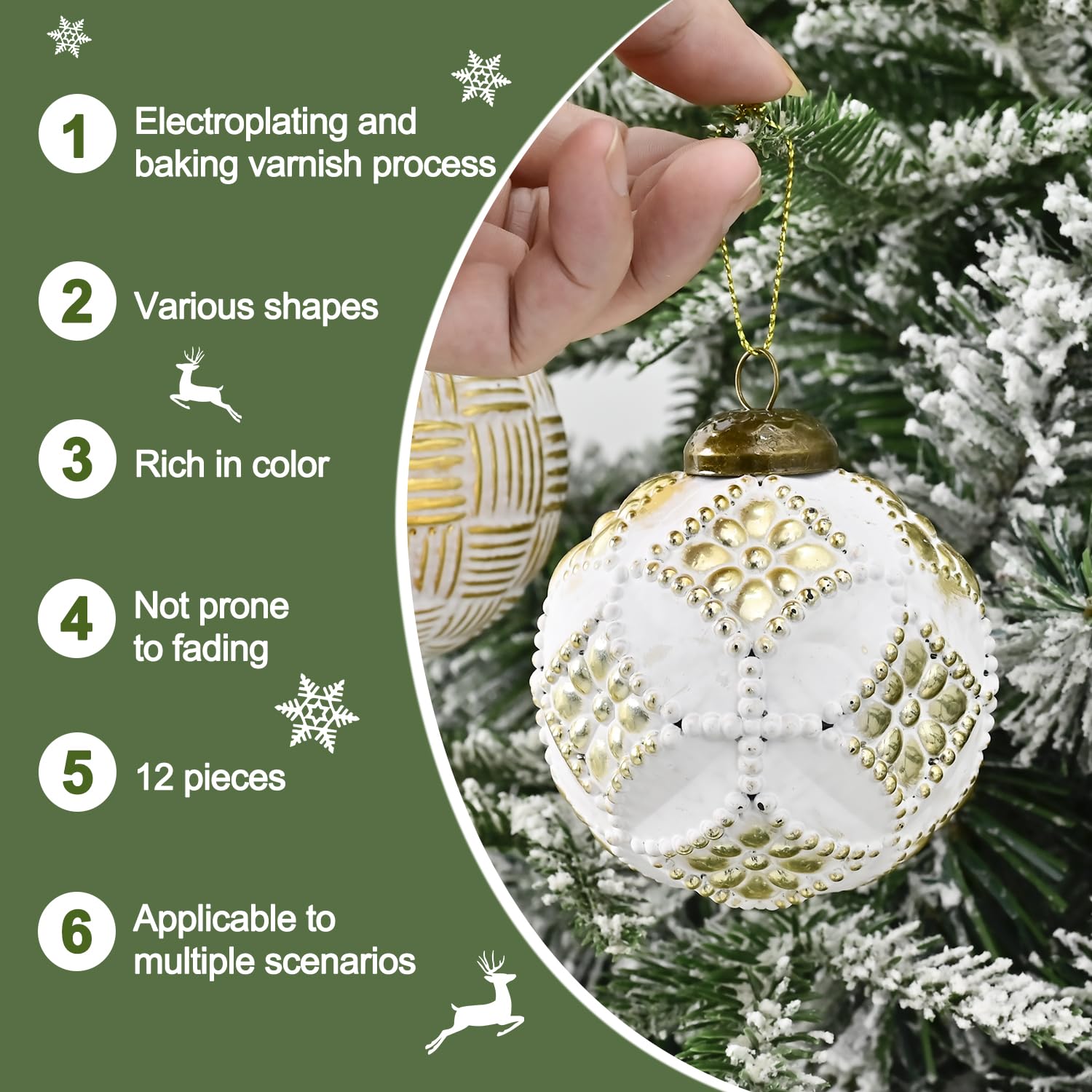 1 Electroplating and baking varnish process

2 Various shapes

3 Rich in color

4 Not prone to fading

5 12 pieces

6 Applicable to multiple scenarios