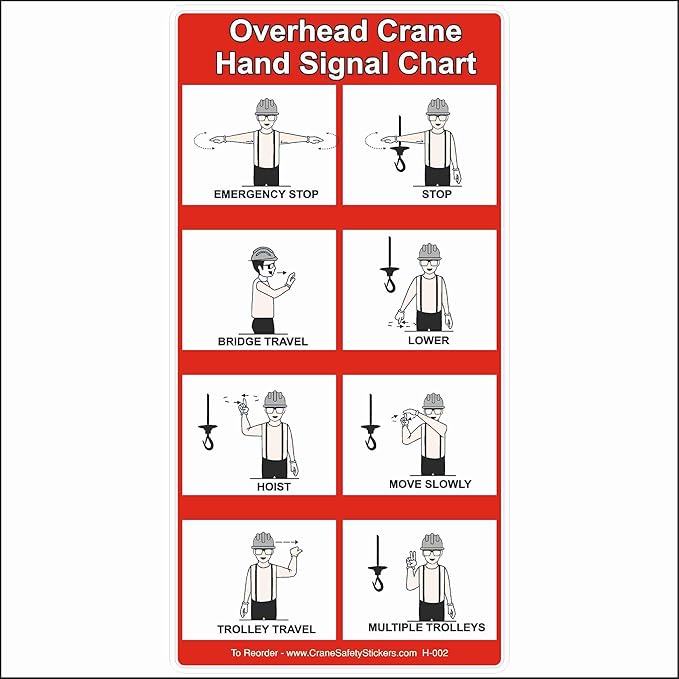 Overhead Crane Hand Signal Chart

EMERGENCY STOP

STOP

BRIDGE TRAVEL

LOWER

HOIST

MOVE SLOWLY

TROLLEY TRAVEL

MULTIPLE TROLLEYS

To Reorder - www.CraneSafetyStickers.com H-002