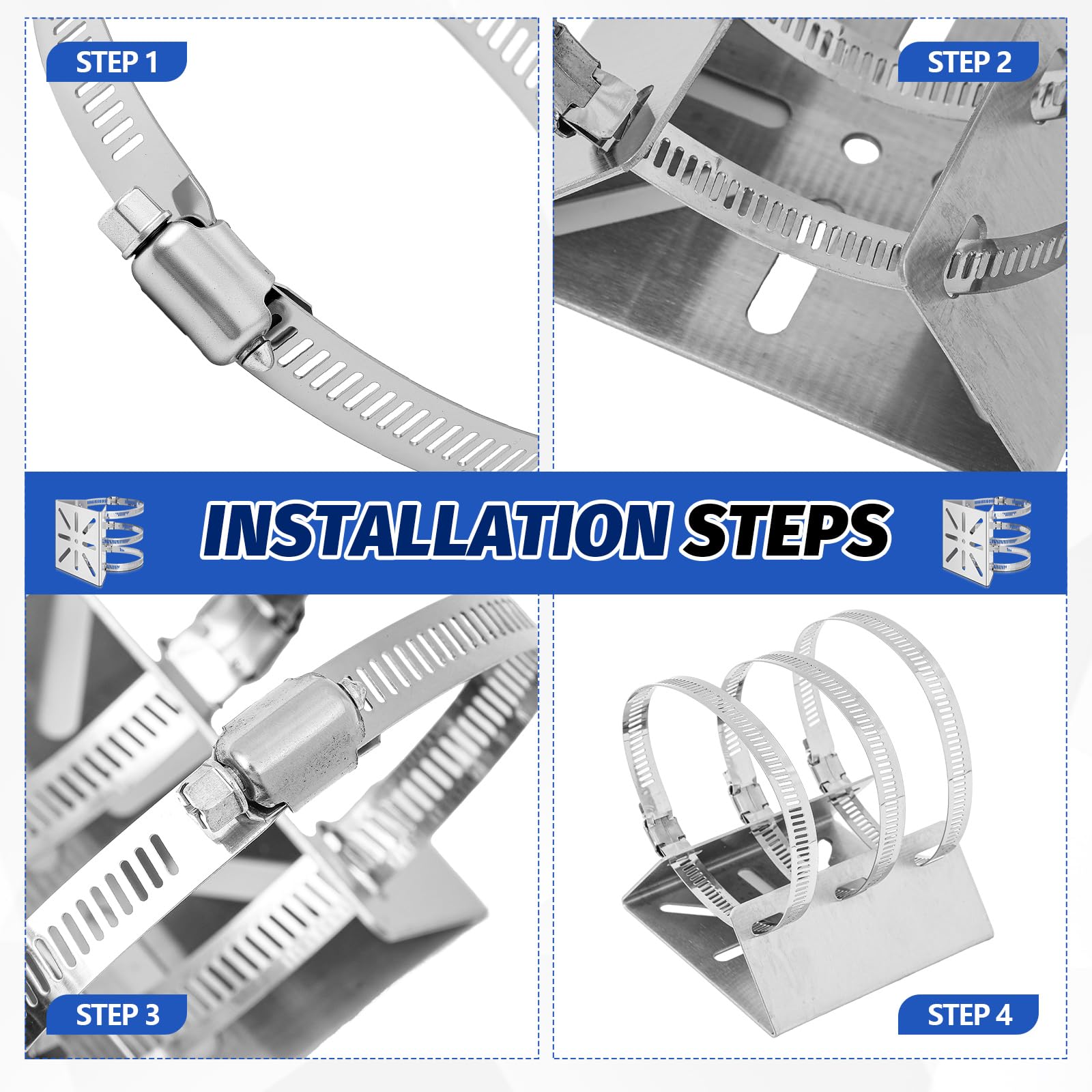 STEP 1

STEP 2

INSTALLATION STEPS

STEP 3

STEP 4