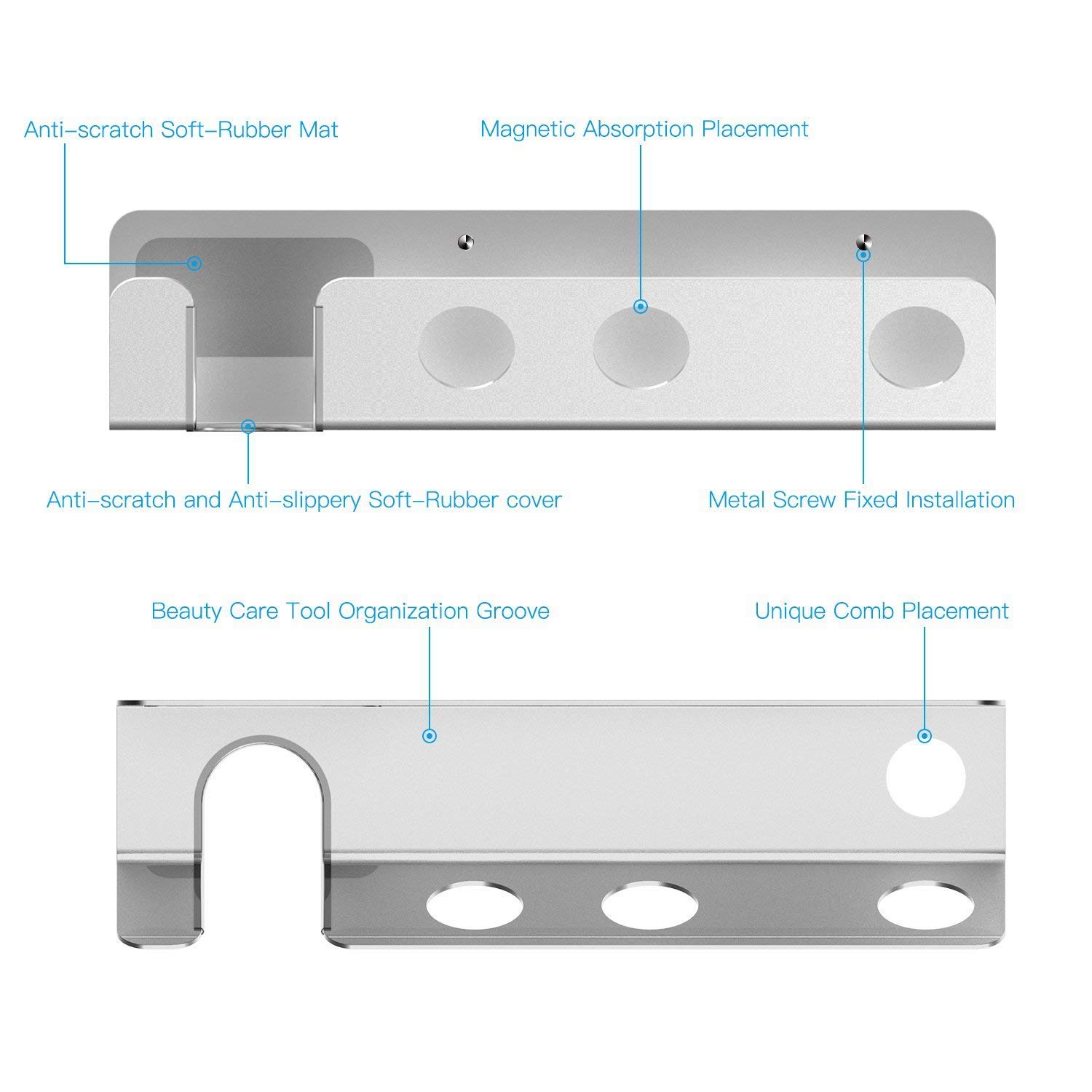 Anti–scratch Soft–Rubber Mat

Magnetic Absorption Placement

Anti–scratch and Anti–slippery Soft–Rubber cover

Metal Screw Fixed Installation

Beauty Care Tool Organization Groove

Unique Comb Placement