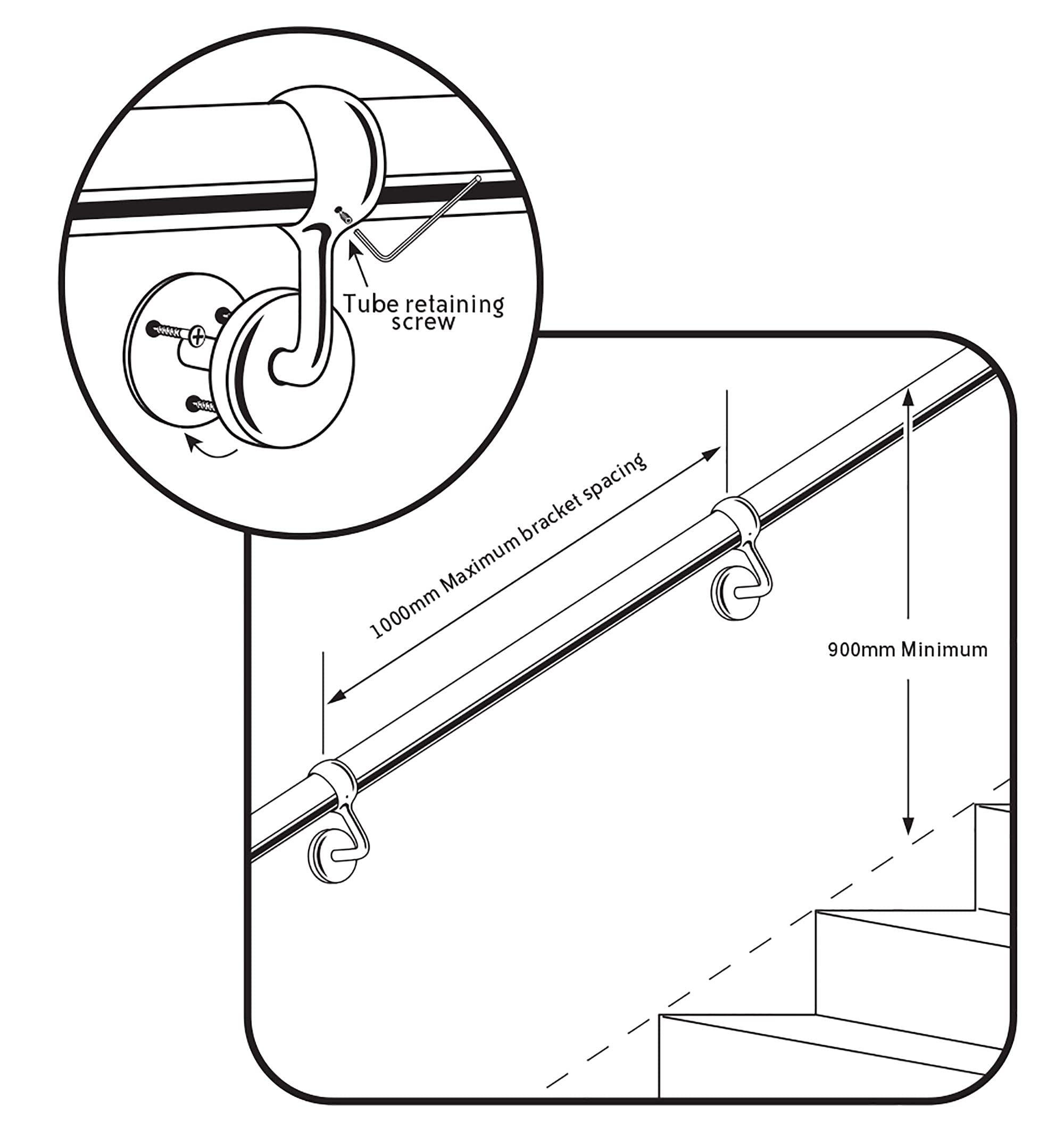 Tube retaining screw

1000mm Maximum bracket spacing

900mm Minimum