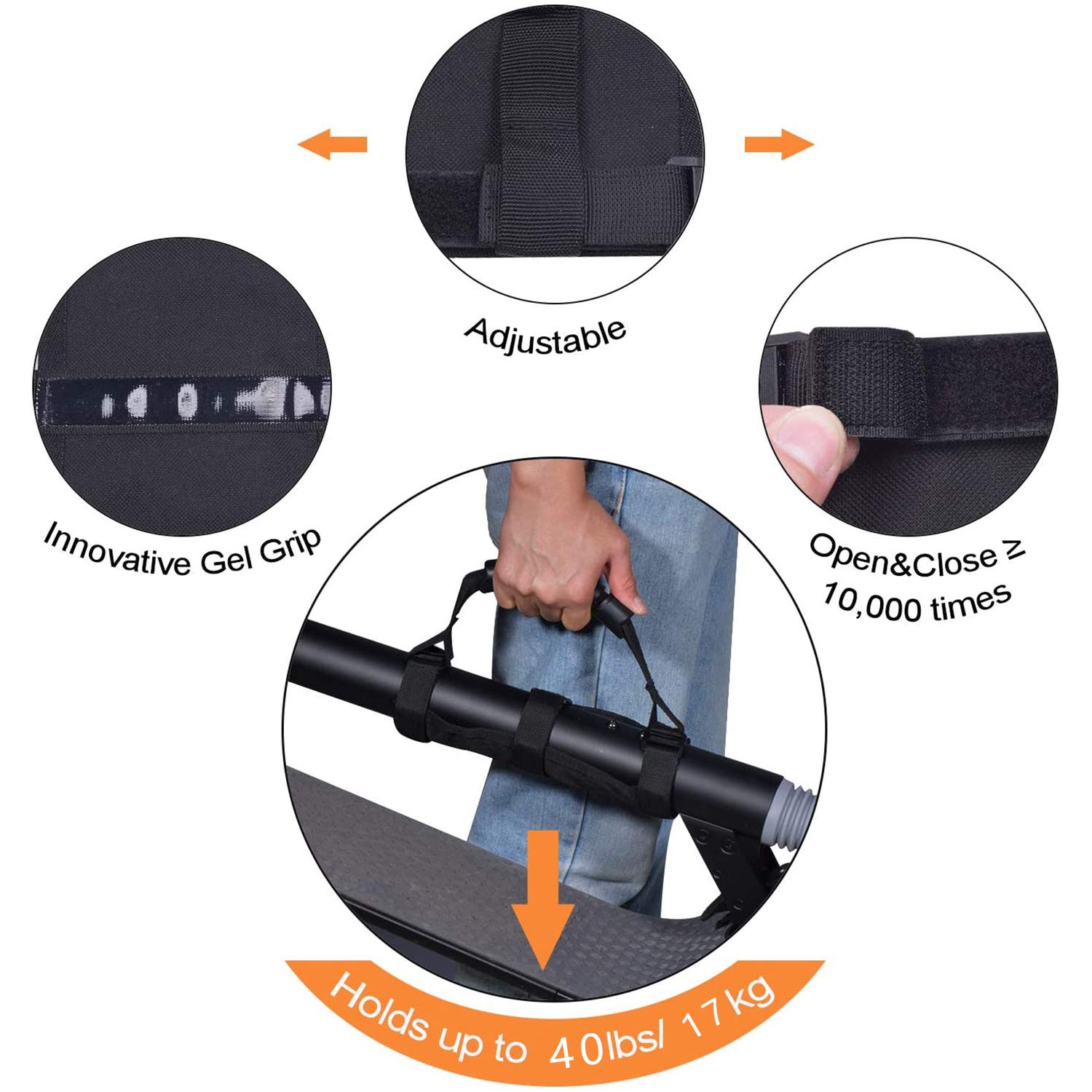 Adjustable

Innovative Gel Grip

Open&Close ≥ 10,000 times

Holds up to 40lbs/ 17kg