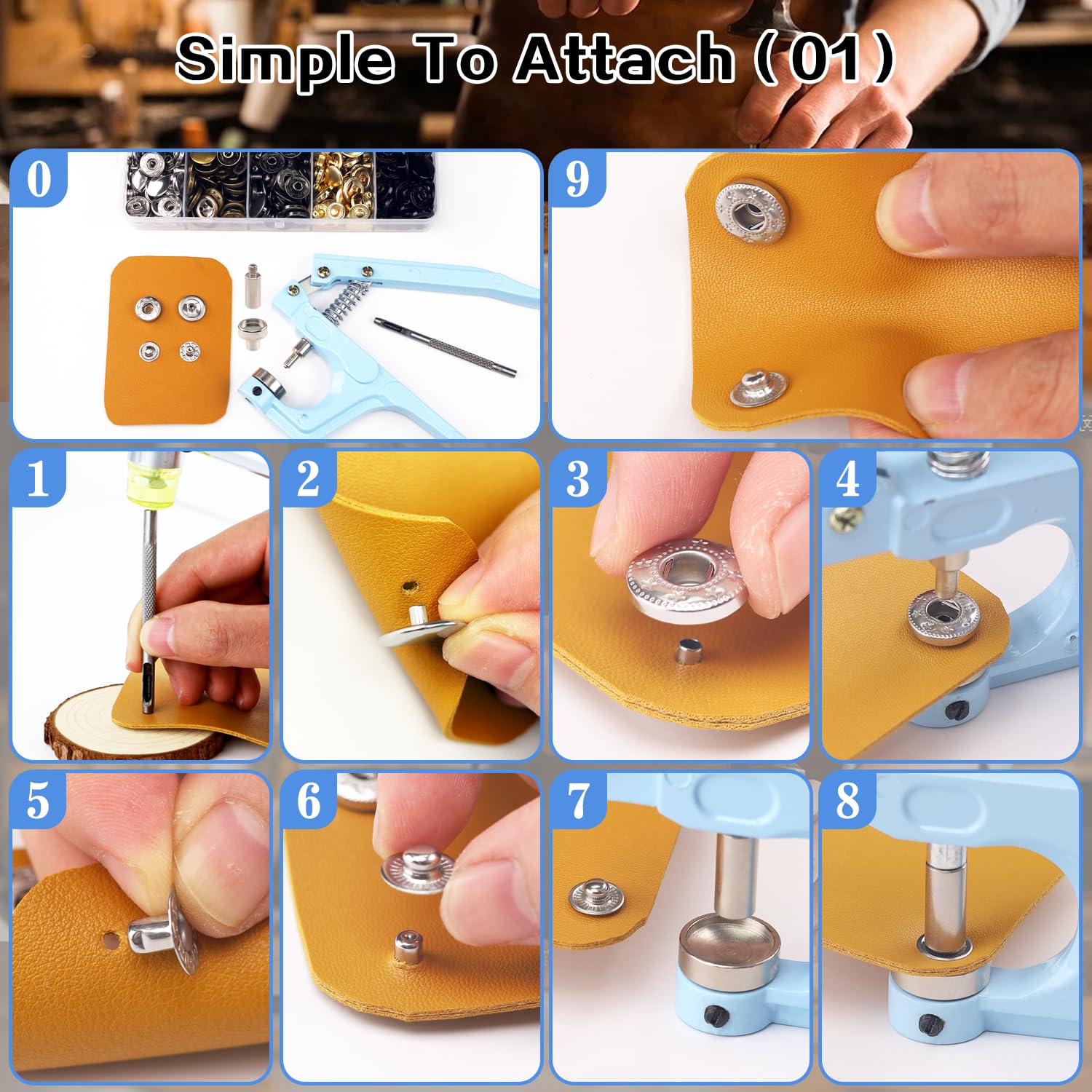 Simple To Attach (01)

0

9

1

2

3

4

5

6

7

8