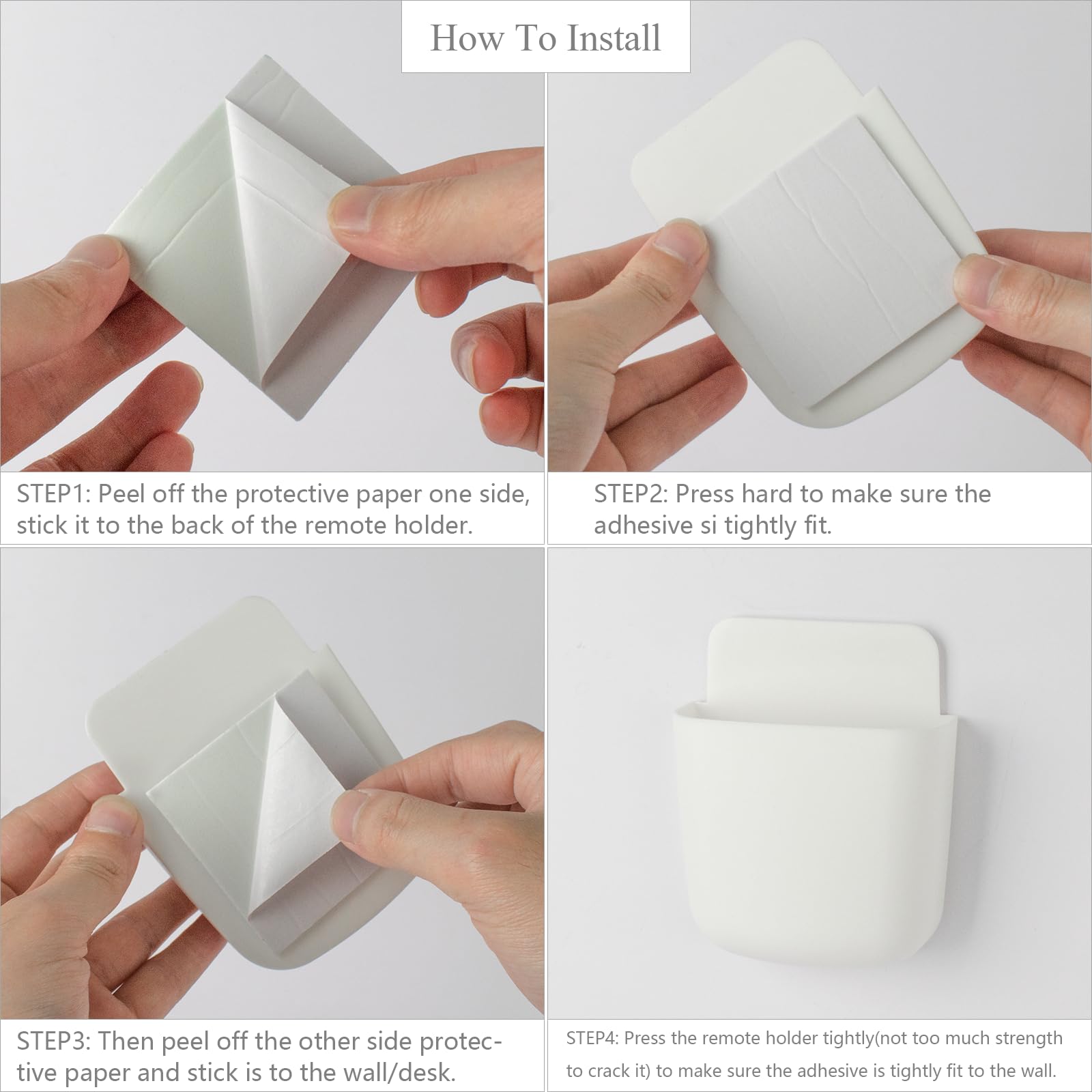 How To Install

STEP1: Peel off the protective paper one side, stick it to the back of the remote holder.

STEP2: Press hard to make sure the adhesive si tightly fit.

STEP3: Then peel off the other side protective paper and stick is to the wall/desk.

STEP4: Press the remote holder tightly(not too much strength to crack it) to make sure the adhesive is tightly fit to the wall.