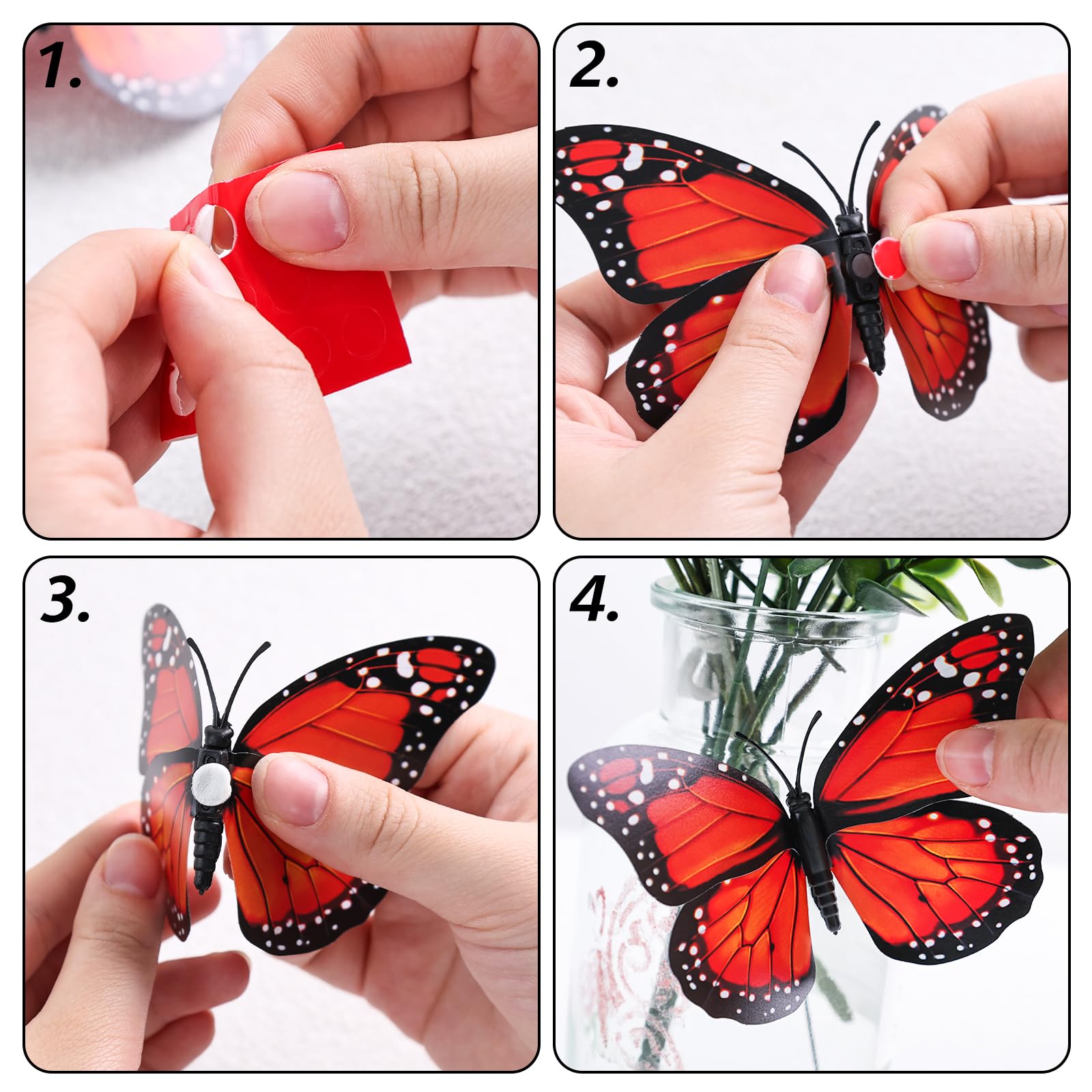 1.

2.

3.

4.