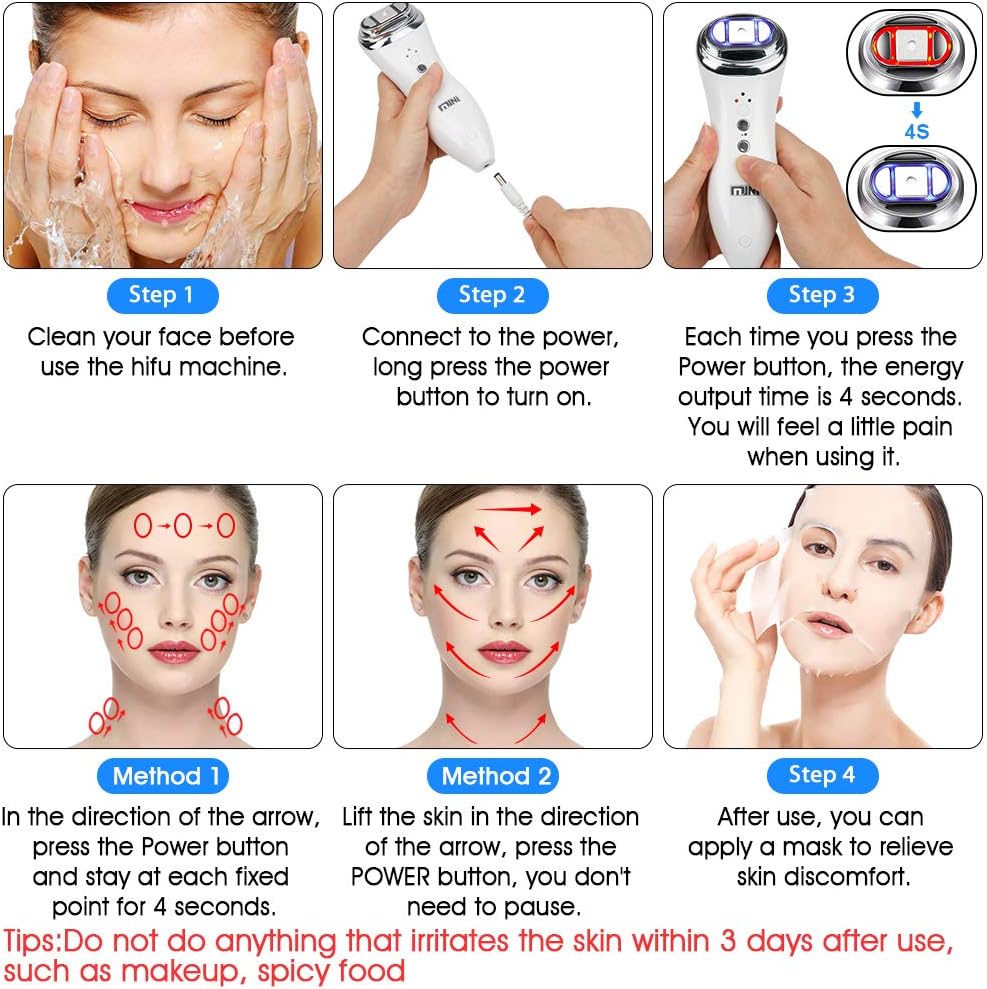 MINI

MINI

4S

Step 1
Clean your face before use the hifu machine.

Step 2
Connect to the power, long press the power button to turn on.

Step 3
Each time you press the Power button, the energy output time is 4 seconds. You will feel a little pain when using it.

Method 1
In the direction of the arrow, press the Power button and stay at each fixed point for 4 seconds.

Method 2
Lift the skin in the direction of the arrow, press the POWER button, you don't need to pause.

Step 4
After use, you can apply a mask to relieve skin discomfort.

Tips:Do not do anything that irritates the skin within 3 days after use, such as makeup, spicy food