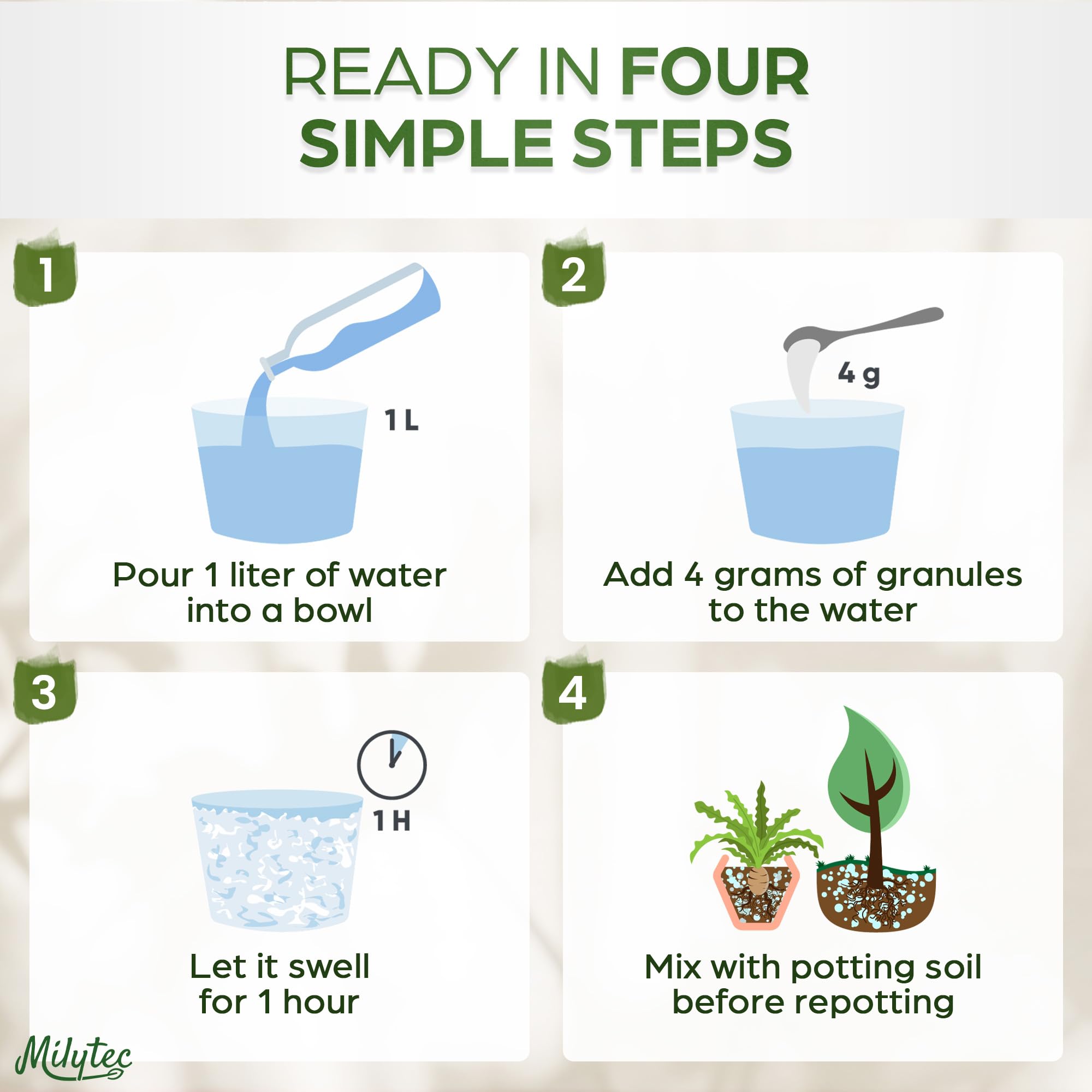 READY IN FOUR SIMPLE STEPS

1

1 L

Pour 1 liter of water into a bowl

2

4 g

Add 4 grams of granules to the water

3

1 H

Let it swell for 1 hour

4

Mix with potting soil before repotting

Milytec