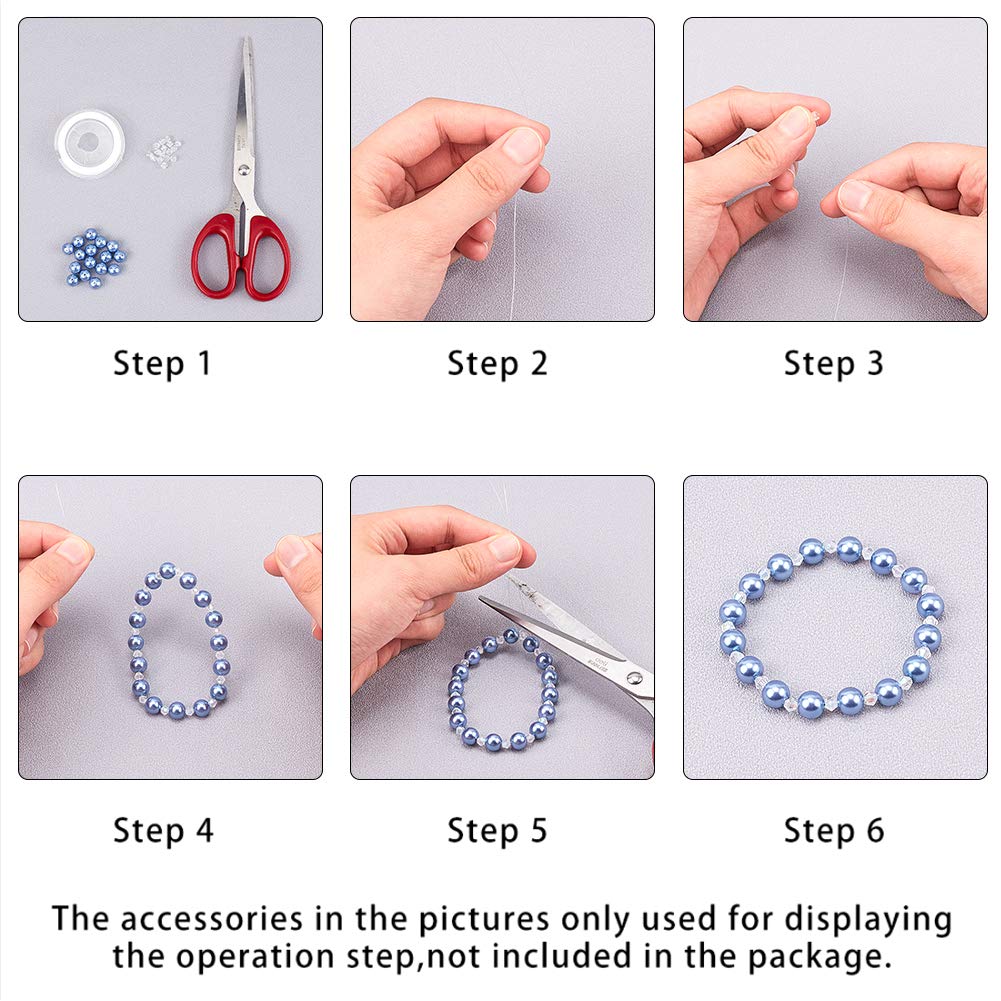 Step 1

Step 2

Step 3

Step 4

Step 5

Step 6

The accessories in the pictures only used for displaying the operation step,not included in the package.